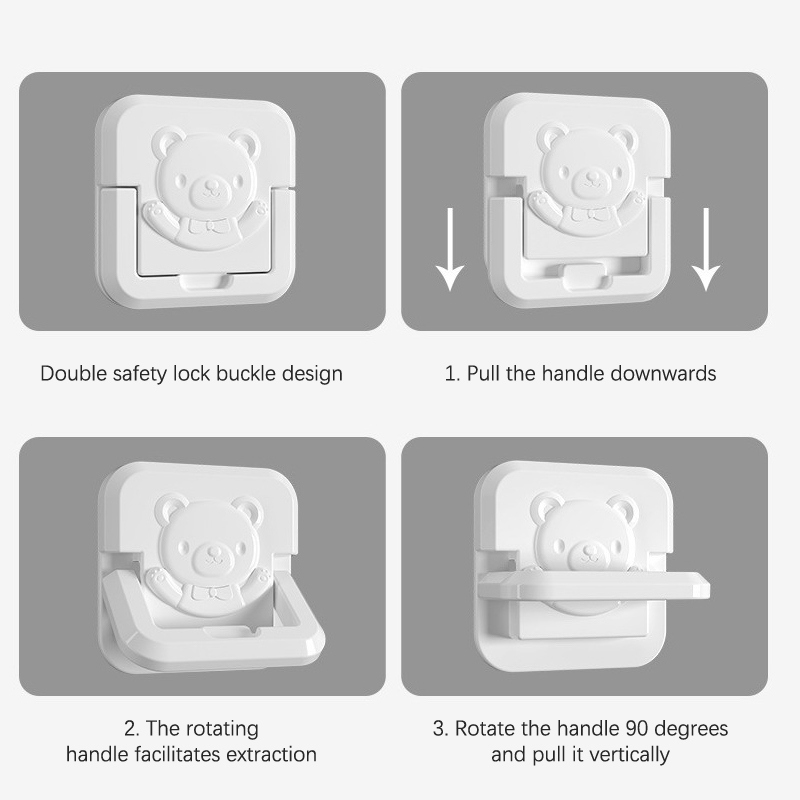 Double safety lock buckle design

1. Pull the handle downwards

2. The rotating handle facilitates extraction

3. Rotate the handle 90 degrees and pull it vertically