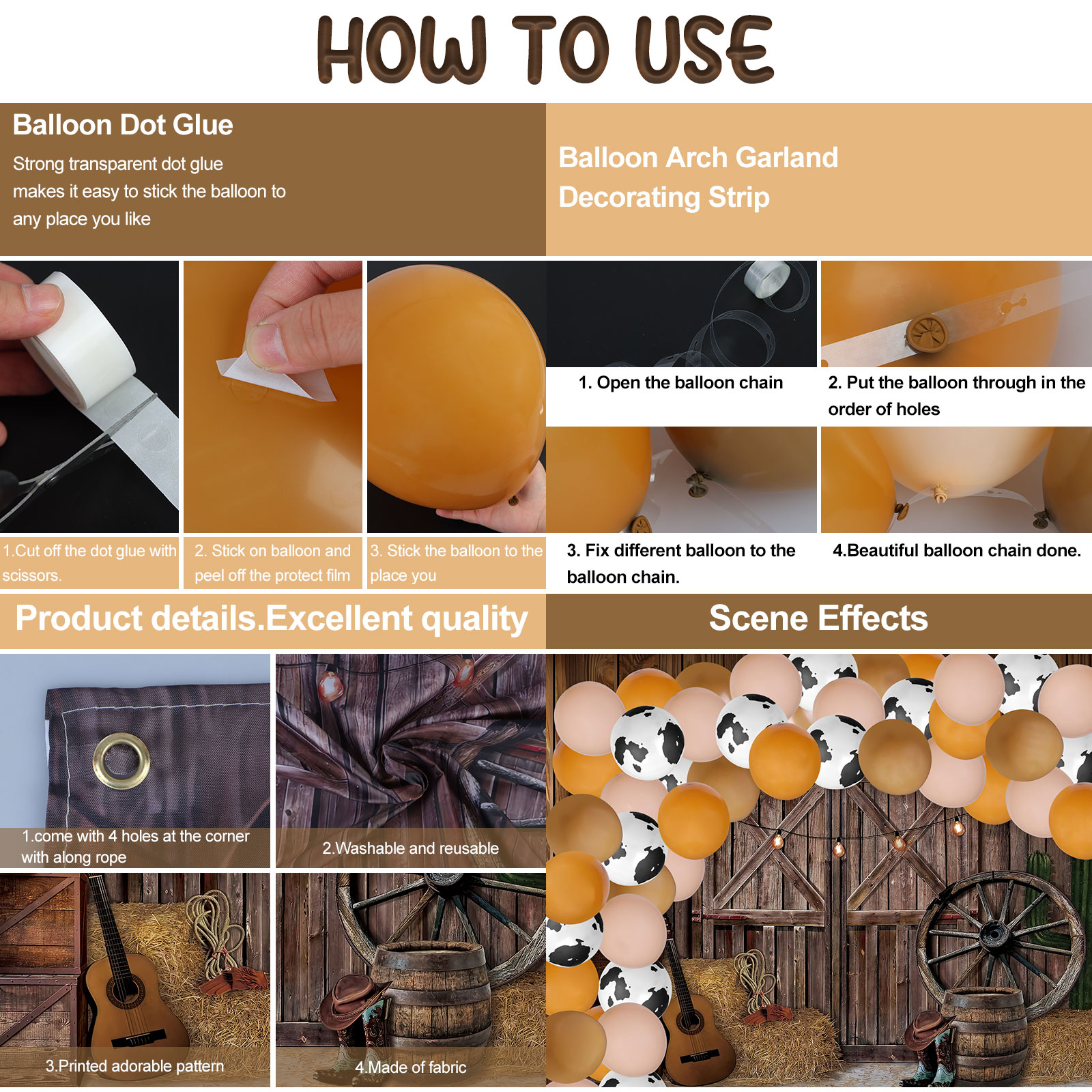 HOW TO USE

Balloon Dot Glue

Strong transparent dot glue makes it easy to stick the balloon to any place you like

Balloon Arch Garland Decorating Strip

1.Cut off the dot glue with scissors.

2. Stick on balloon and peel off the protect film

3. Stick the balloon to the place you

1. Open the balloon chain

2. Put the balloon through in the order of holes

3. Fix different balloon to the balloon chain.

4.Beautiful balloon chain done.

Product details.Excellent quality

Scene Effects

1.come with 4 holes at the corner with along rope

2.Washable and reusable

3.Printed adorable pattern

4.Made of fabric