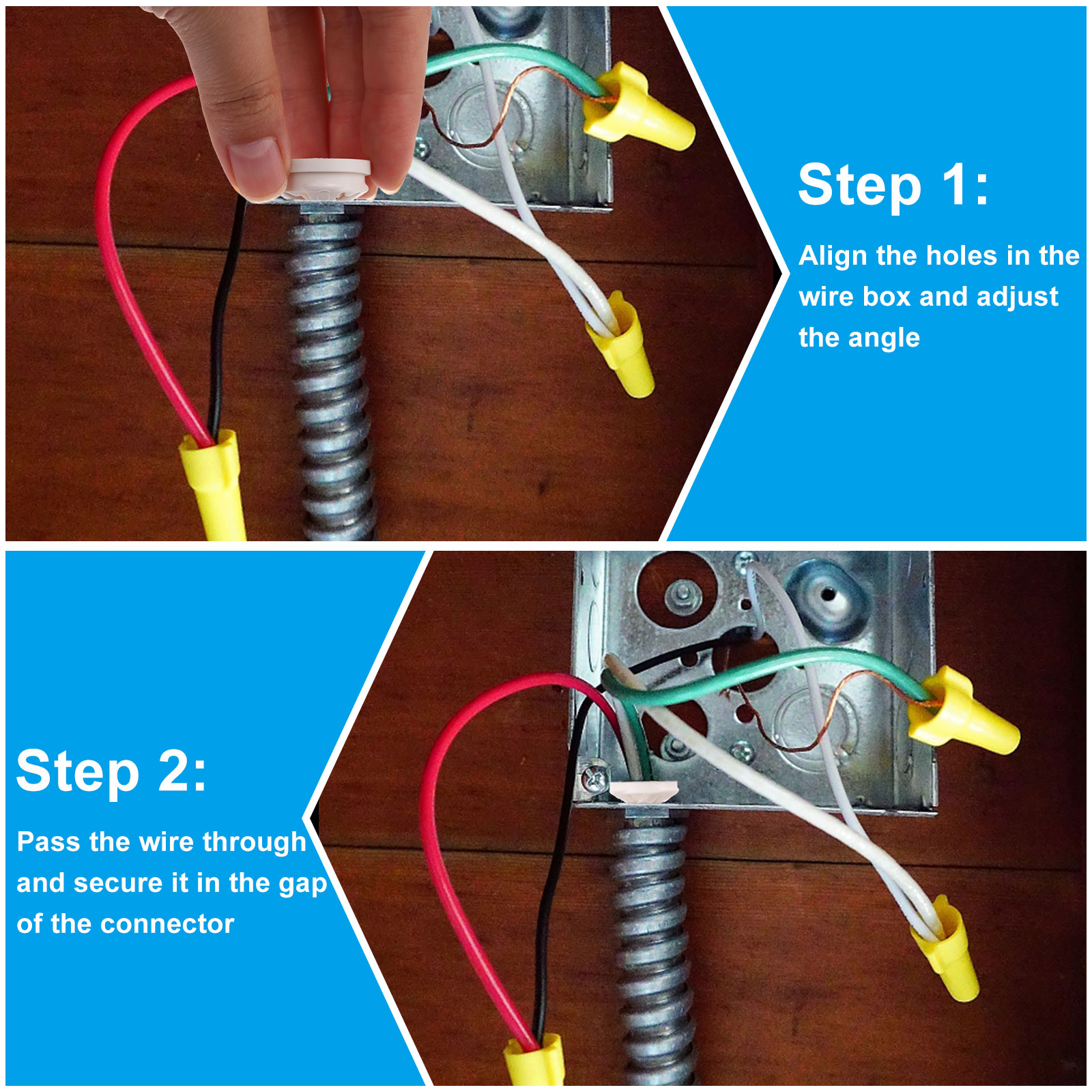 Step 1:

Align the holes in the wire box and adjust the angle

Step 2:

Pass the wire through and secure it in the gap of the connector