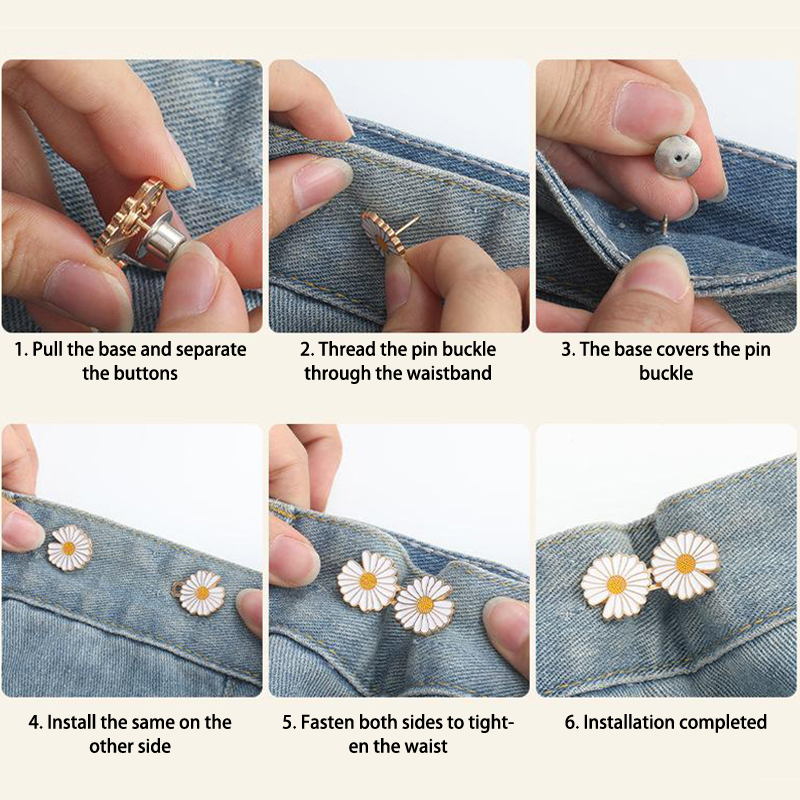 1. Pull the base and separate the buttons

2. Thread the pin buckle through the waistband

3. The base covers the pin buckle

4. Install the same on the other side

5. Fasten both sides to tighten the waist

6. Installation completed