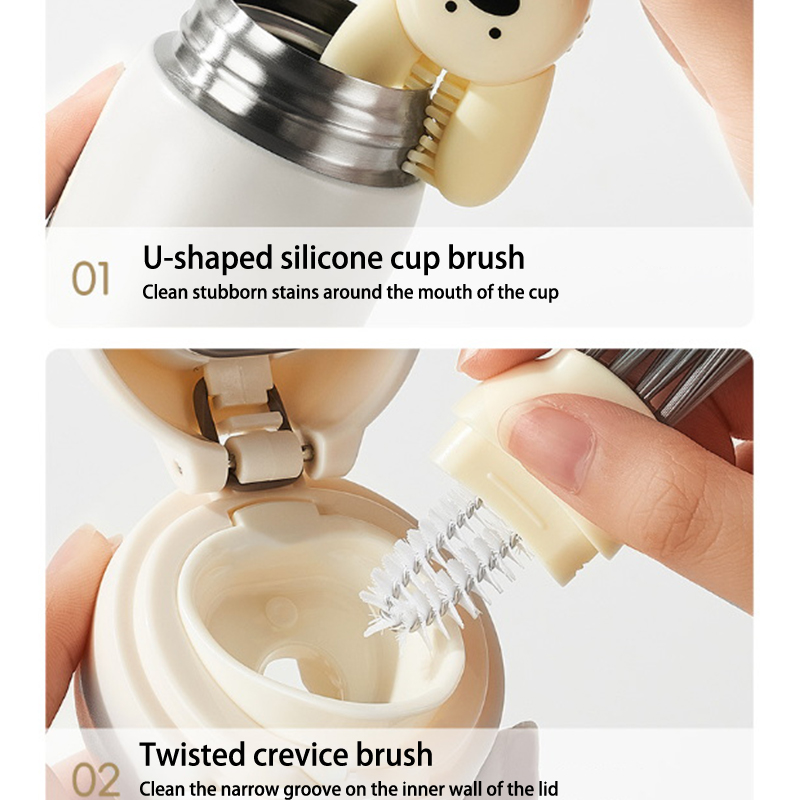 01 U-shaped silicone cup brush
Clean stubborn stains around the mouth of the cup

02 Twisted crevice brush
Clean the narrow groove on the inner wall of the lid