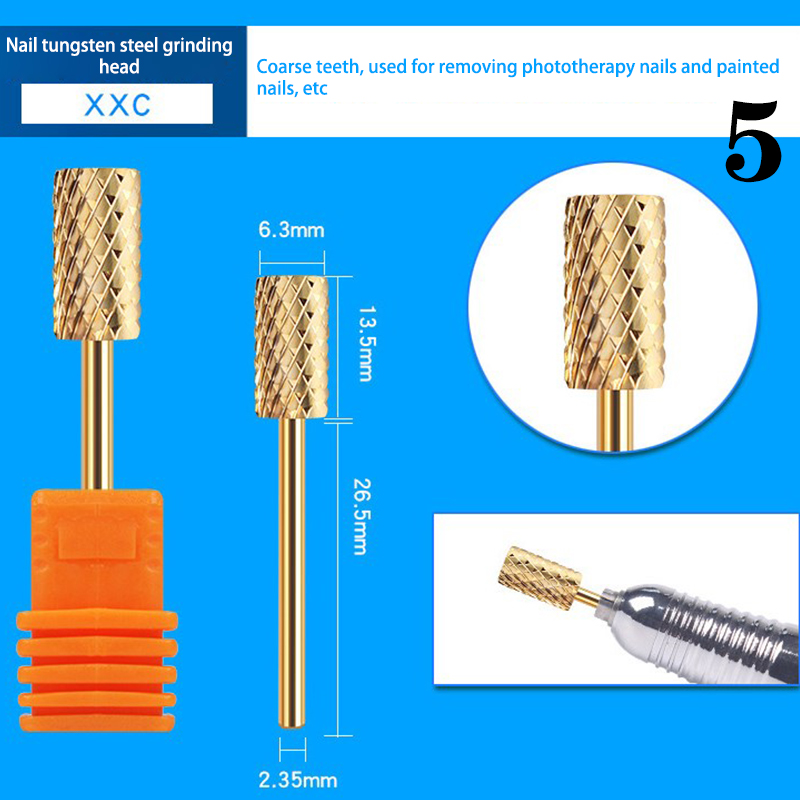 Nail tungsten steel grinding head

XXC

Coarse teeth, used for removing phototherapy nails and painted nails, etc

5

6.3mm

13.5mm

26.5mm

2.35mm