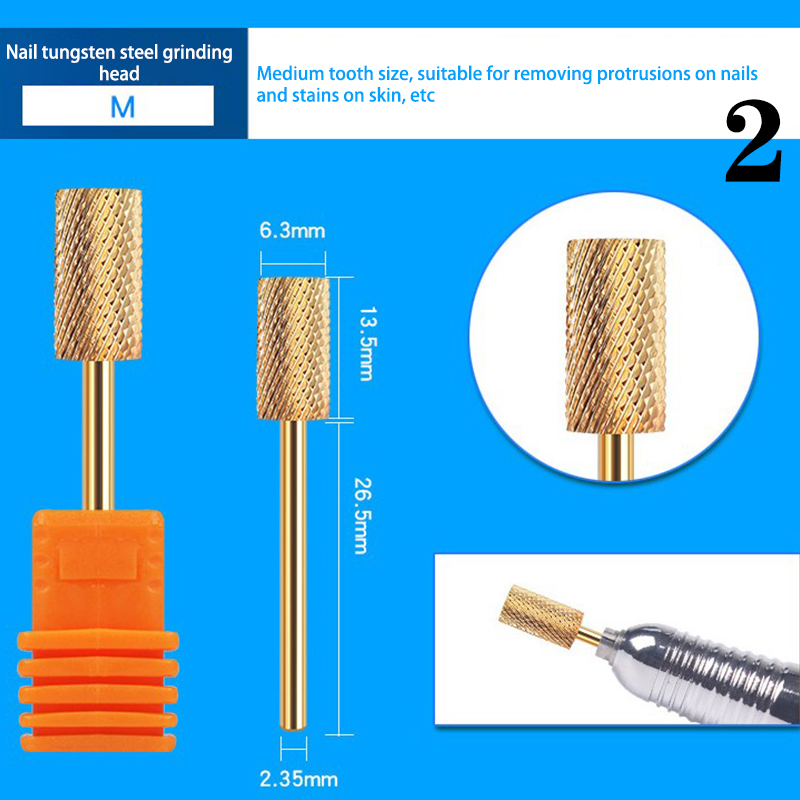 Nail tungsten steel grinding head

M

Medium tooth size, suitable for removing protrusions on nails and stains on skin, etc

2

6.3mm

13.5mm

26.5mm

2.35mm