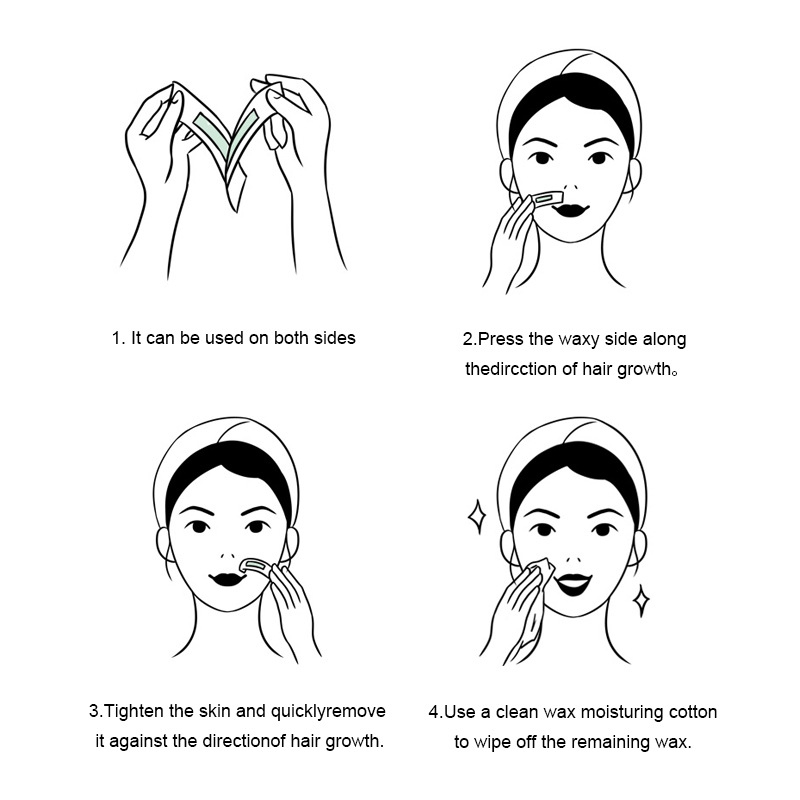 1. It can be used on both sides

2.Press the waxy side along thedircction of hair growth。

3.Tighten the skin and quicklyremove it against the directionof hair growth.

4.Use a clean wax moisturing cotton to wipe off the remaining wax.