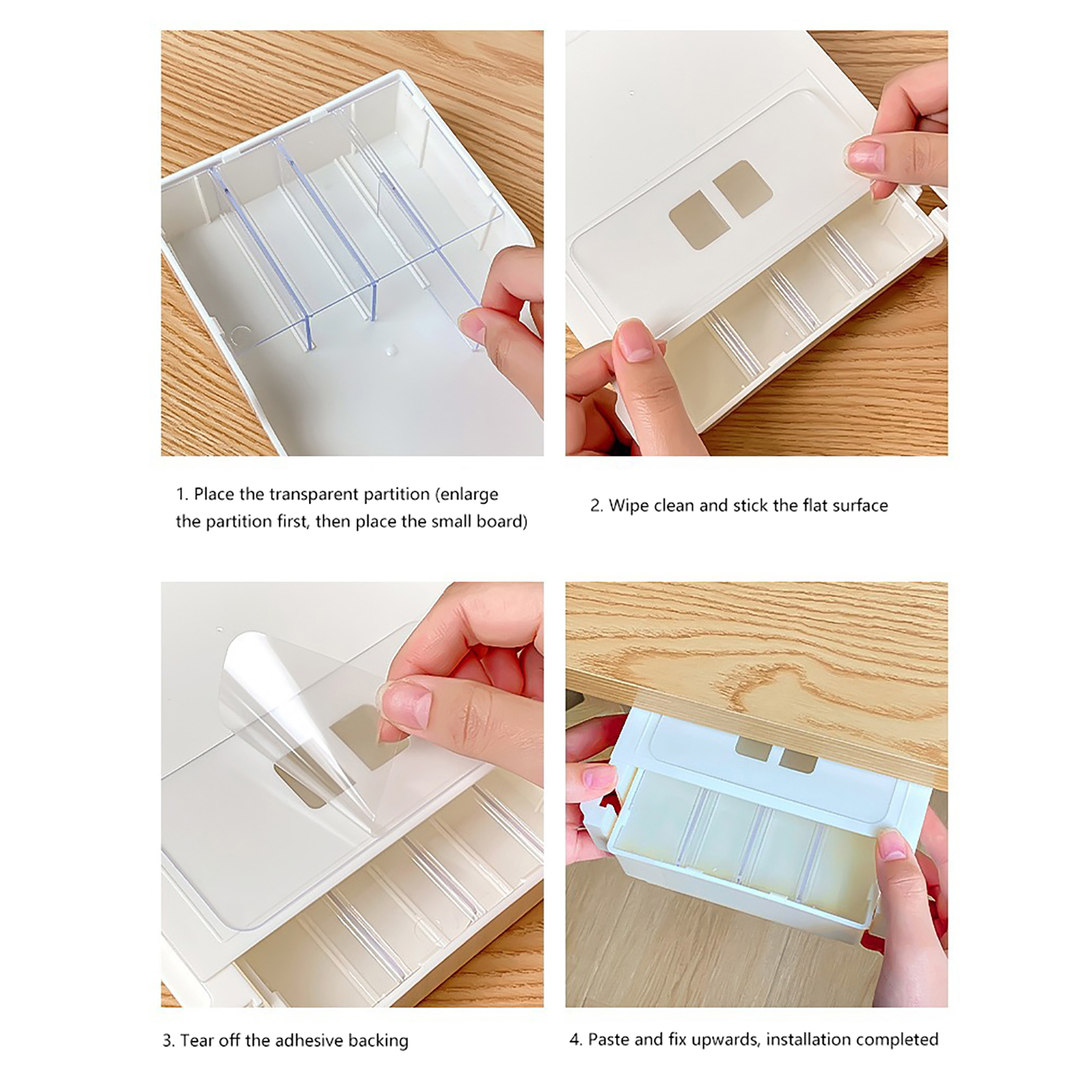 1. Place the transparent partition (enlarge the partition first, then place the small board)

2. Wipe clean and stick the flat surface

3. Tear off the adhesive backing

4. Paste and fix upwards, installation completed