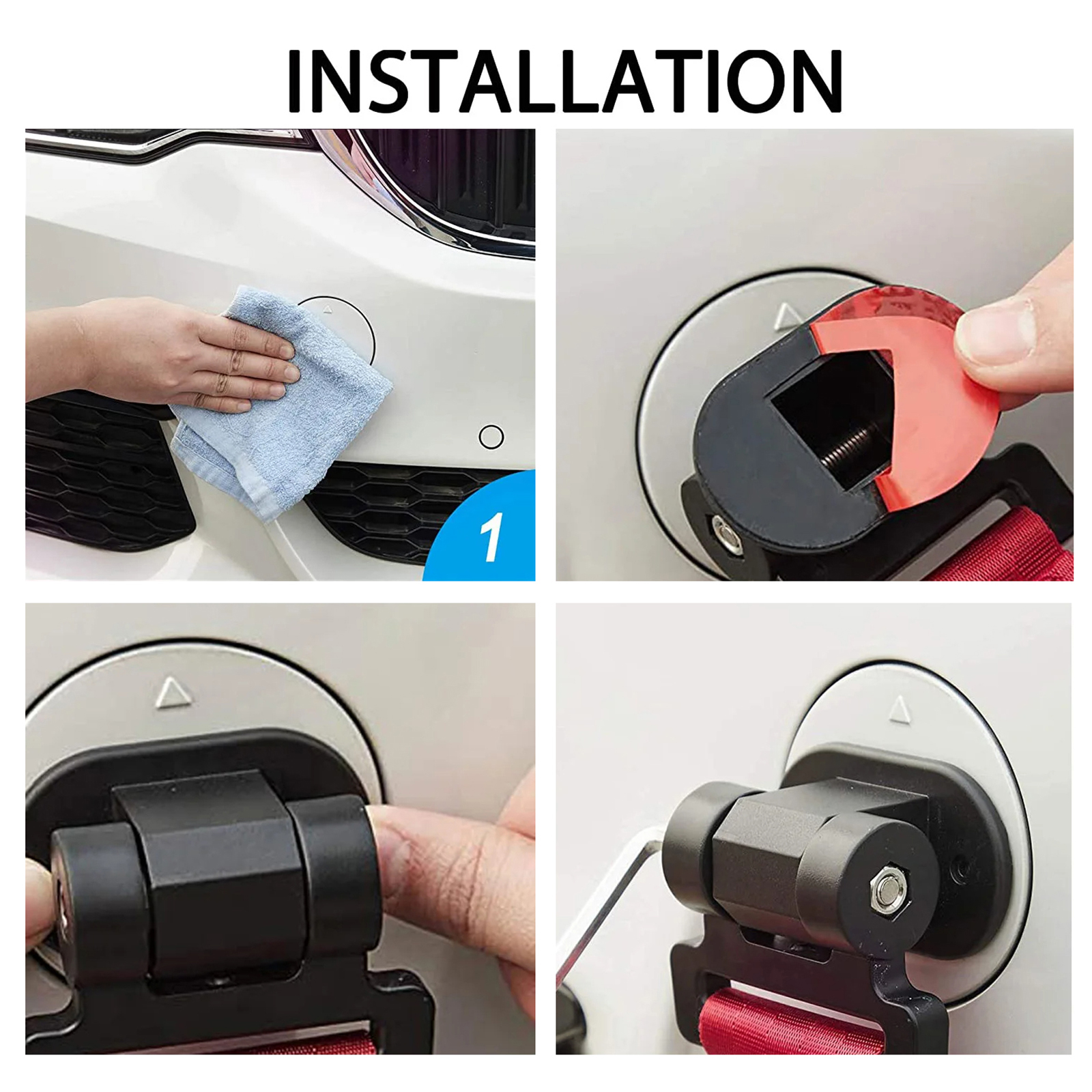 INSTALLATION

1