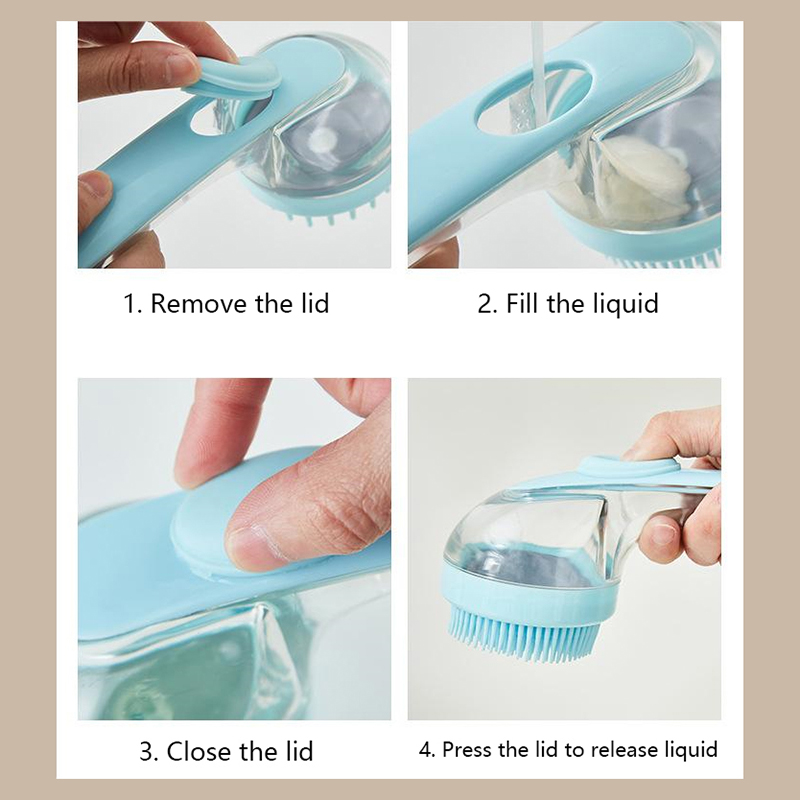 1. Remove the lid

2. Fill the liquid

3. Close the lid

4. Press the lid to release liquid