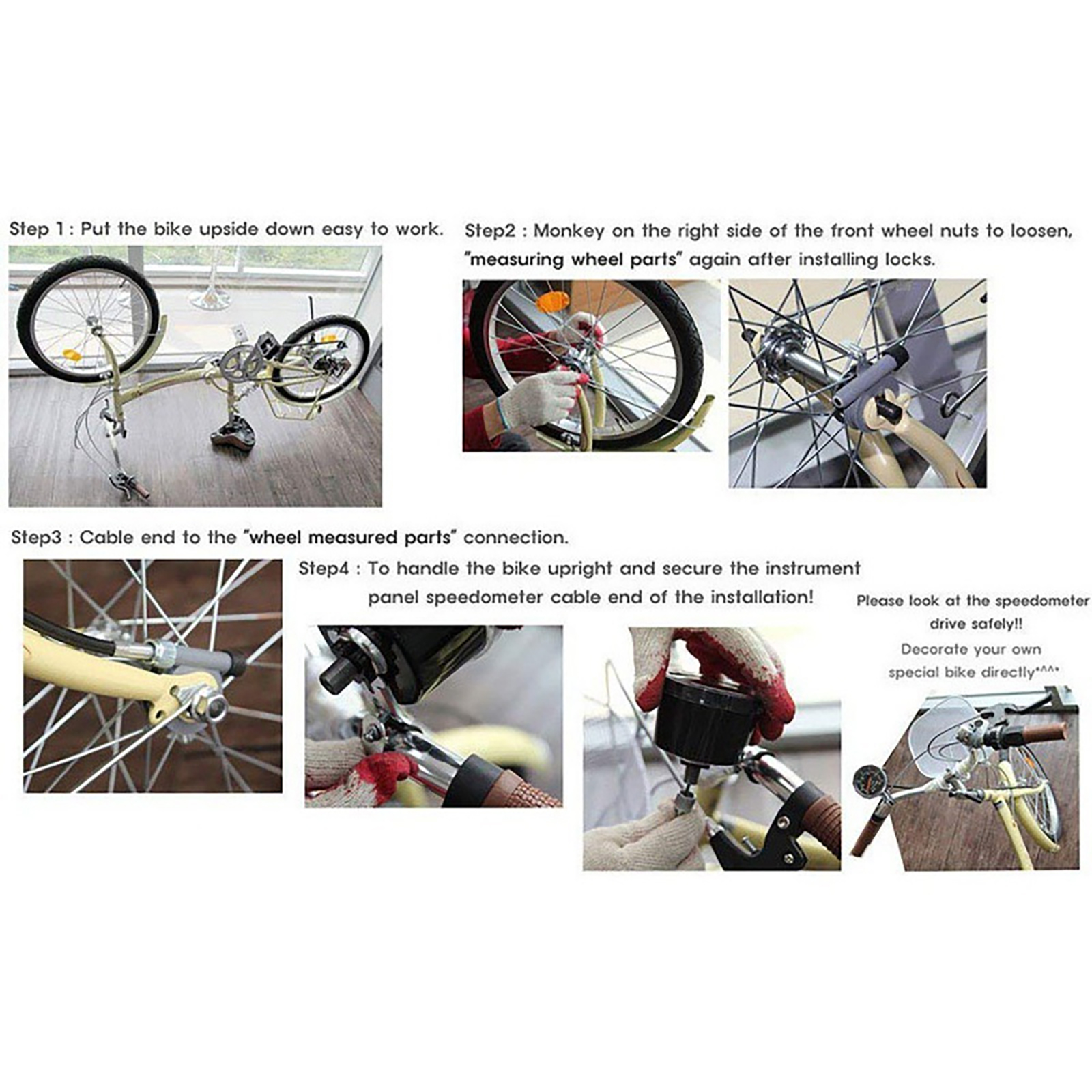 Step 1 : Put the bike upside down easy to work.

Step2 : Monkey on the right side of the front wheel nuts to loosen, "measuring wheel parts" again after installing locks.

Step3 : Cable end to the "wheel measured parts" connection.

Step4 : To handle the bike upright and secure the instrument panel speedometer cable end of the installation!

Please look at the speedometer drive safely!!

Decorate your own special bike directly*^^*