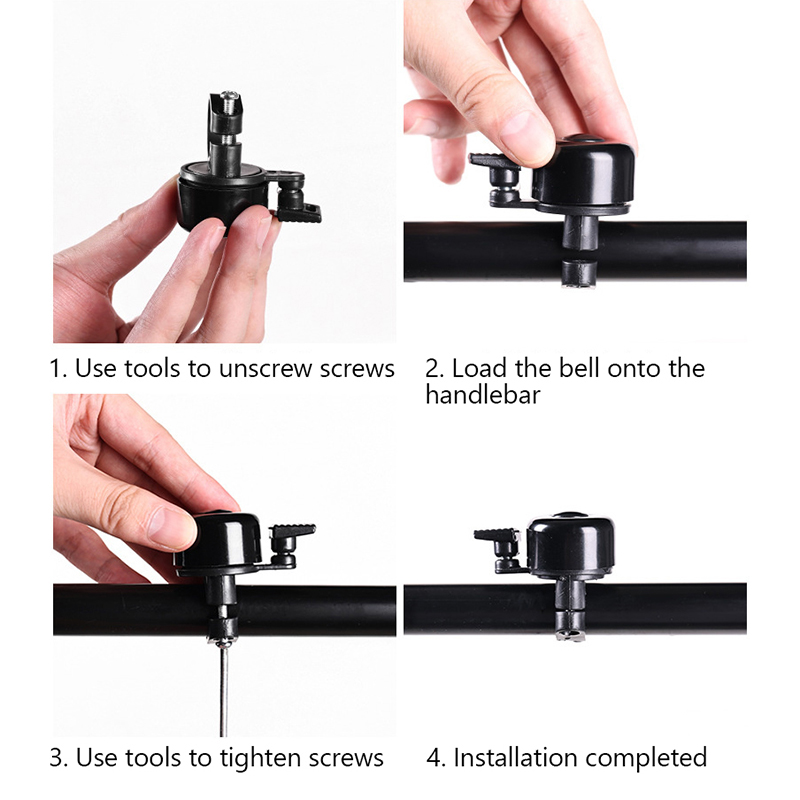 1. Use tools to unscrew screws

2. Load the bell onto the handlebar

3. Use tools to tighten screws

4. Installation completed