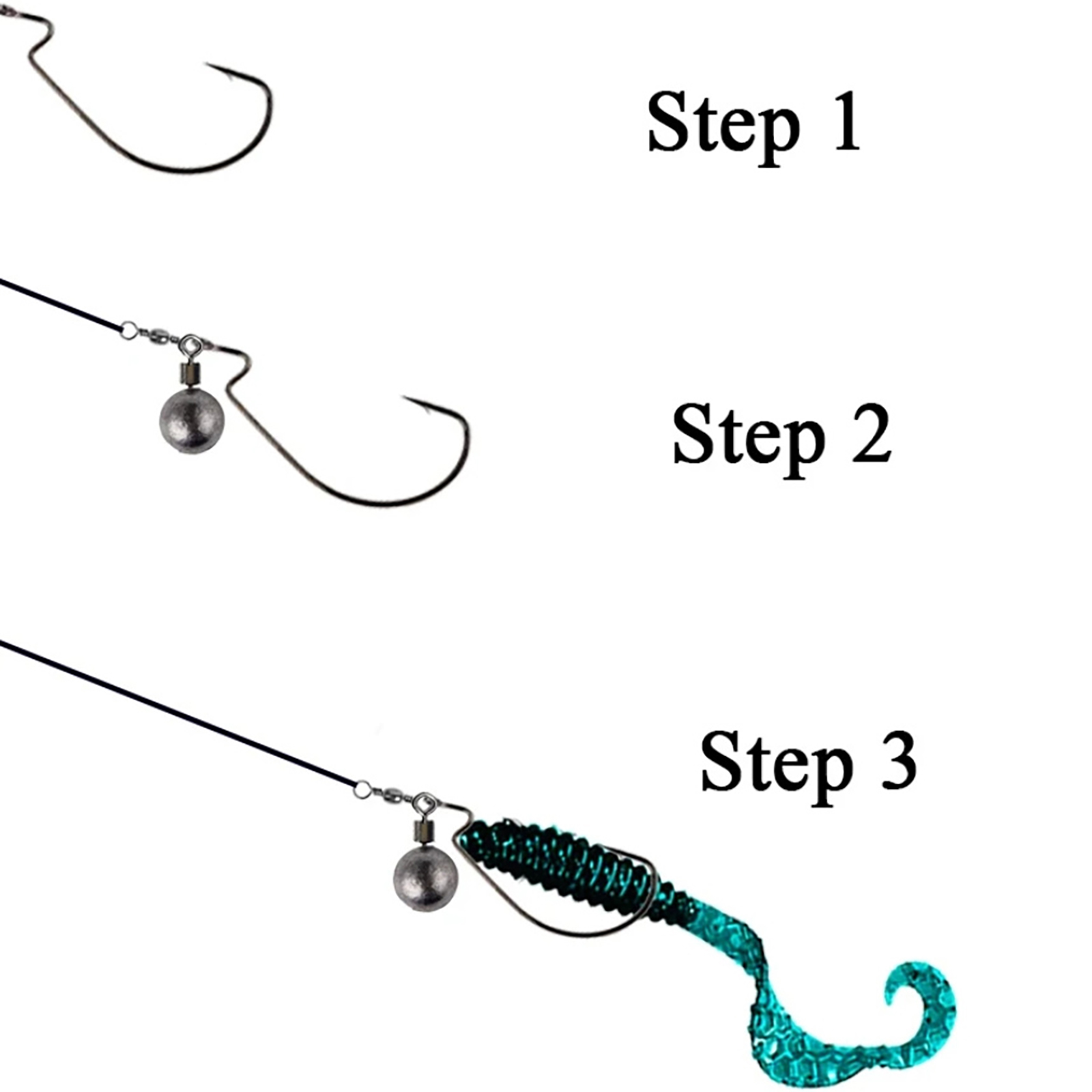 Step 1

Step 2

Step 3