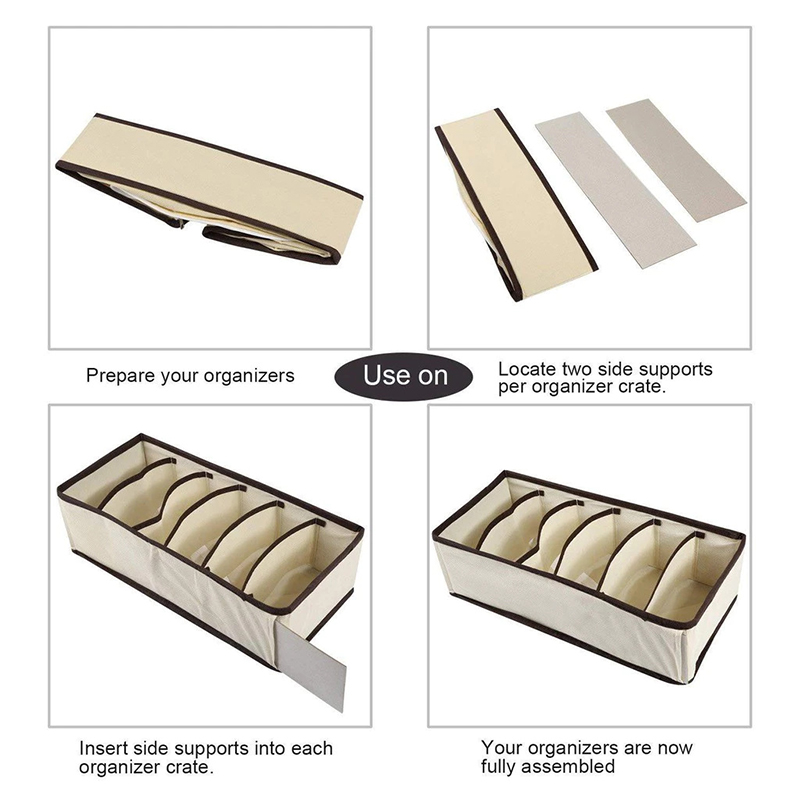 Prepare your organizers

Use on

Locate two side supports per organizer crate.

Insert side supports into each organizer crate.

Your organizers are now fully assembled