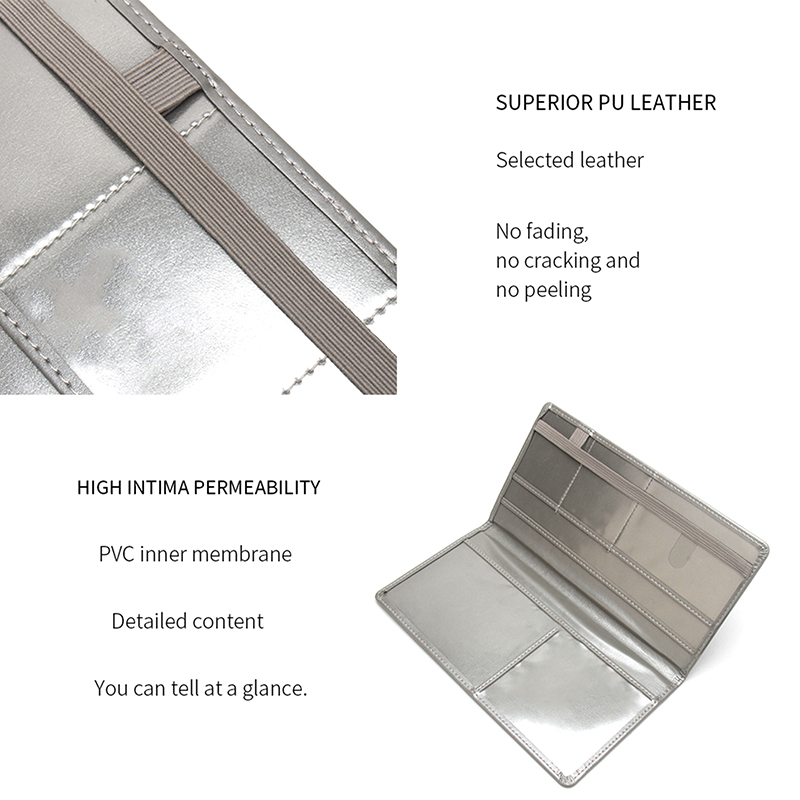 SUPERIOR PU LEATHER

Selected leather

No fading,
no cracking and
no peeling

HIGH INTIMA PERMEABILITY

PVC inner membrane

Detailed content

You can tell at a glance.