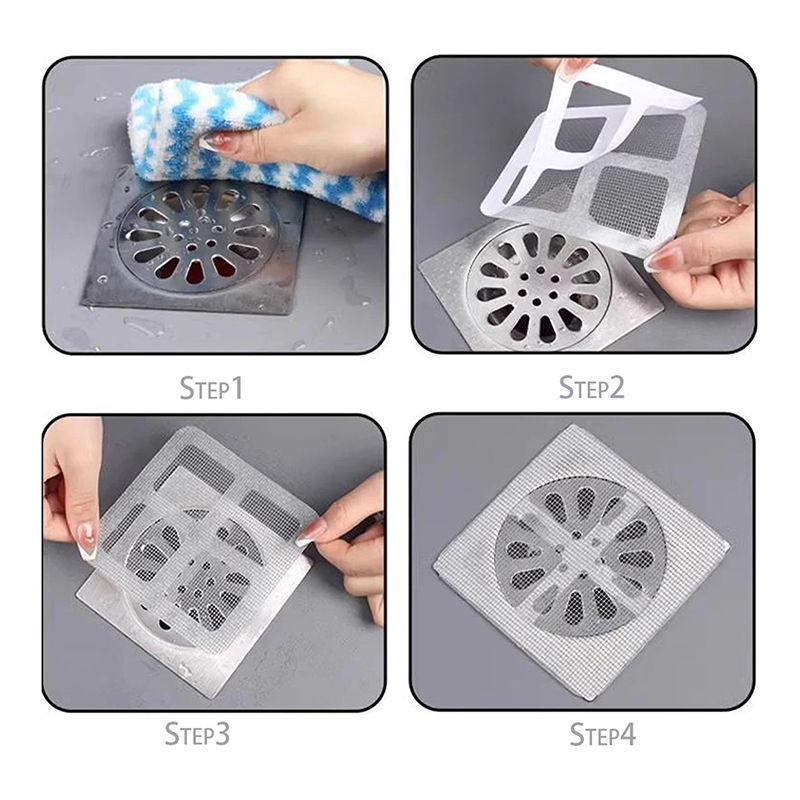 STEP1

STEP2

STEP3

STEP4