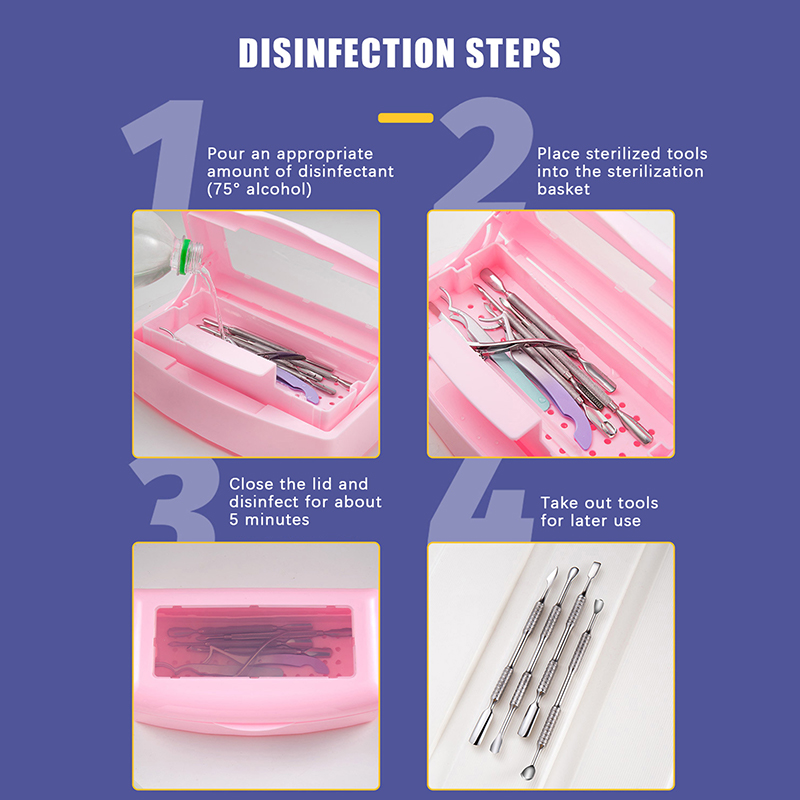 DISINFECTION STEPS

1
Pour an appropriate amount of disinfectant (75° alcohol)

2
Place sterilized tools into the sterilization basket

3
Close the lid and disinfect for about 5 minutes

4
Take out tools for later use