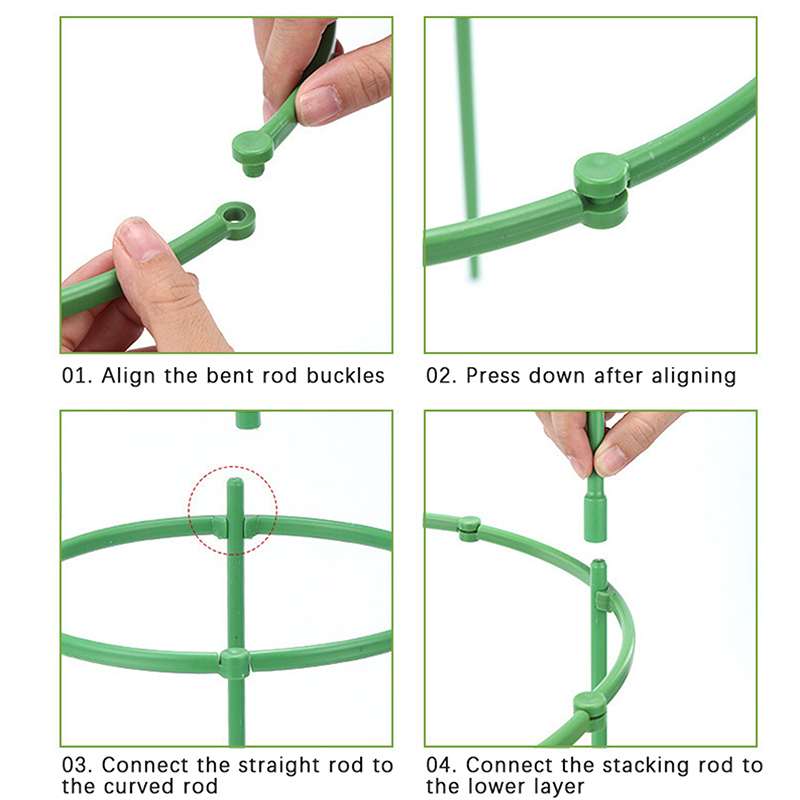 01. Align the bent rod buckles

02. Press down after aligning

03. Connect the straight rod to the curved rod

04. Connect the stacking rod to the lower layer