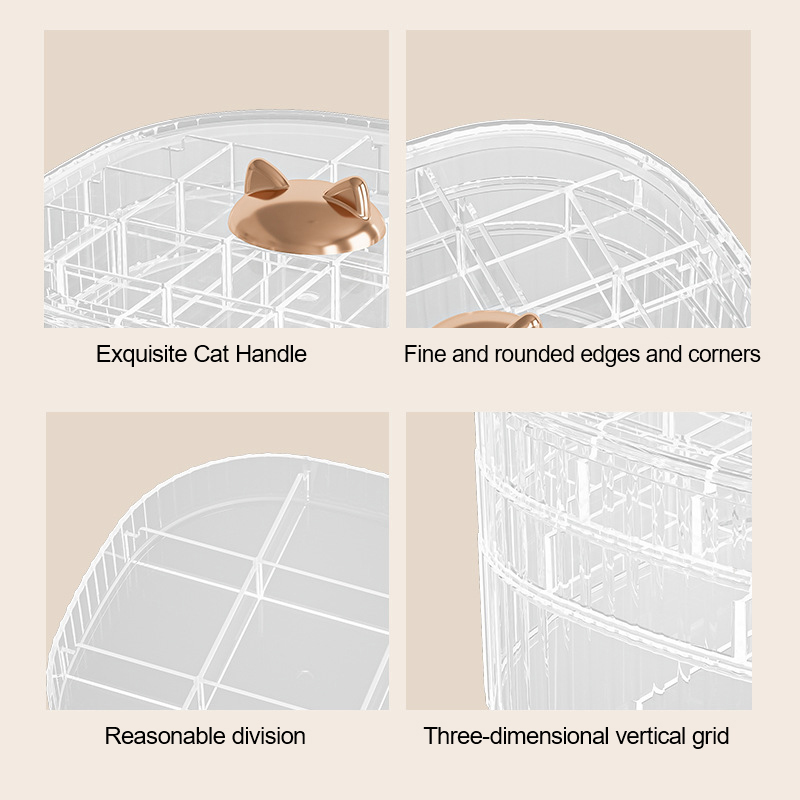 Exquisite Cat Handle

Fine and rounded edges and corners

Reasonable division

Three-dimensional vertical grid