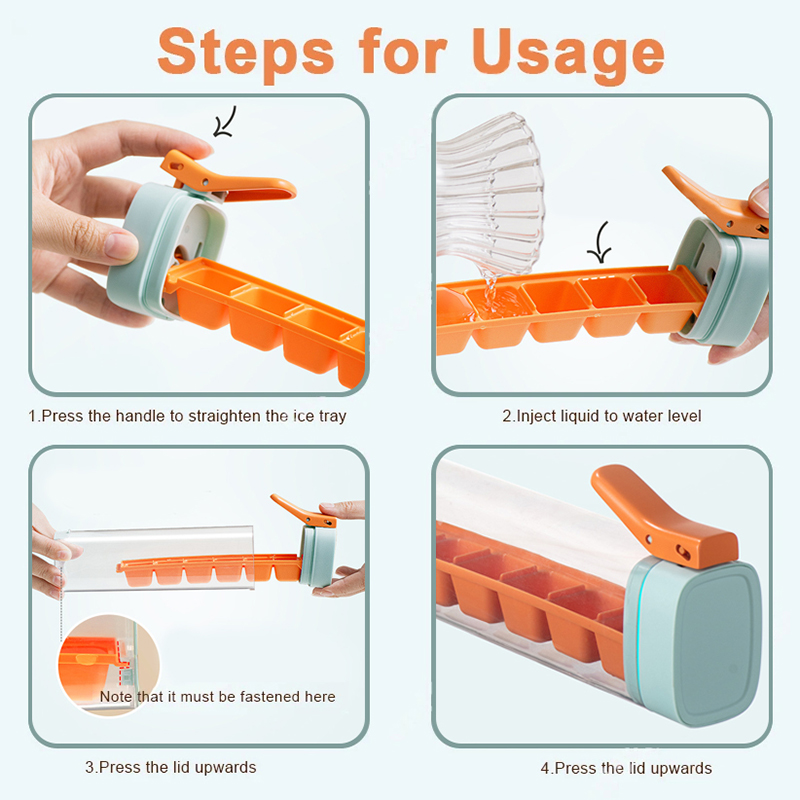 Steps for Usage

1.Press the handle to straighten the ice tray

2.Inject liquid to water level

Note that it must be fastened here

3.Press the lid upwards

4.Press the lid upwards