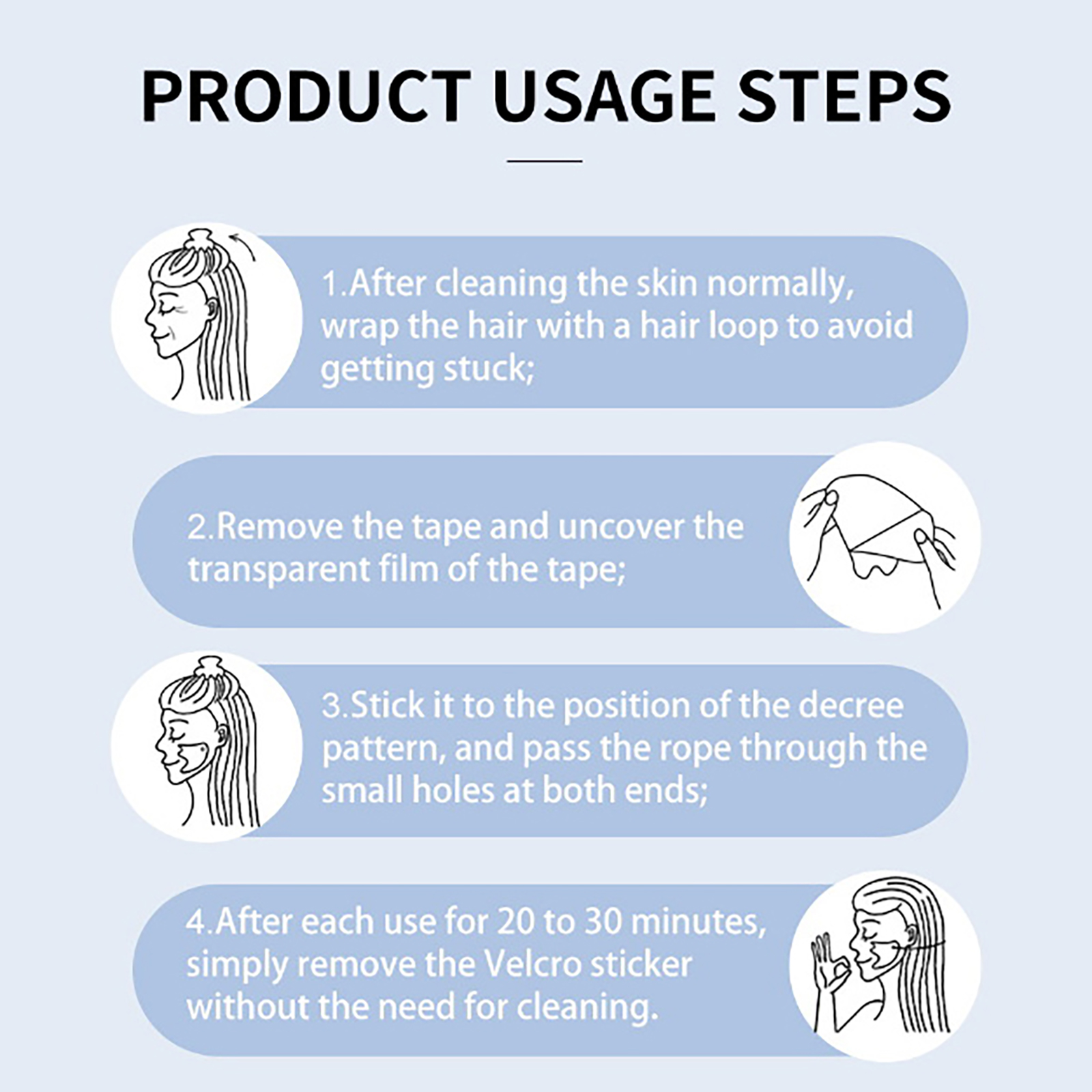 PRODUCT USAGE STEPS

1.After cleaning the skin normally, wrap the hair with a hair loop to avoid getting stuck;

2.Remove the tape and uncover the transparent film of the tape;

3.Stick it to the position of the decree pattern, and pass the rope through the small holes at both ends;

4.After each use for 20 to 30 minutes, simply remove the Velcro sticker without the need for cleaning.