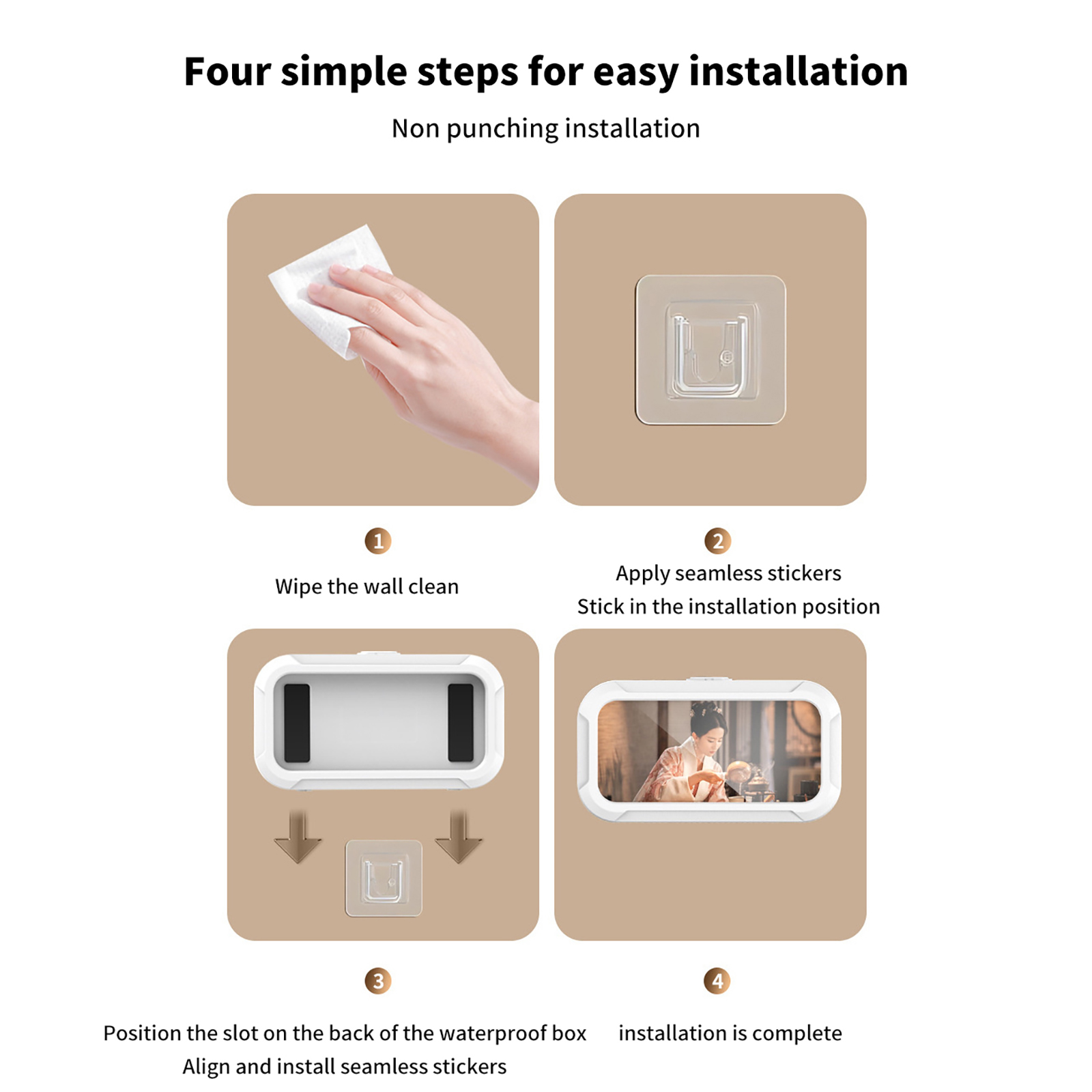 Four simple steps for easy installation

Non punching installation

1

Wipe the wall clean

2

Apply seamless stickers
Stick in the installation position

3

Position the slot on the back of the waterproof box
Align and install seamless stickers

4

installation is complete