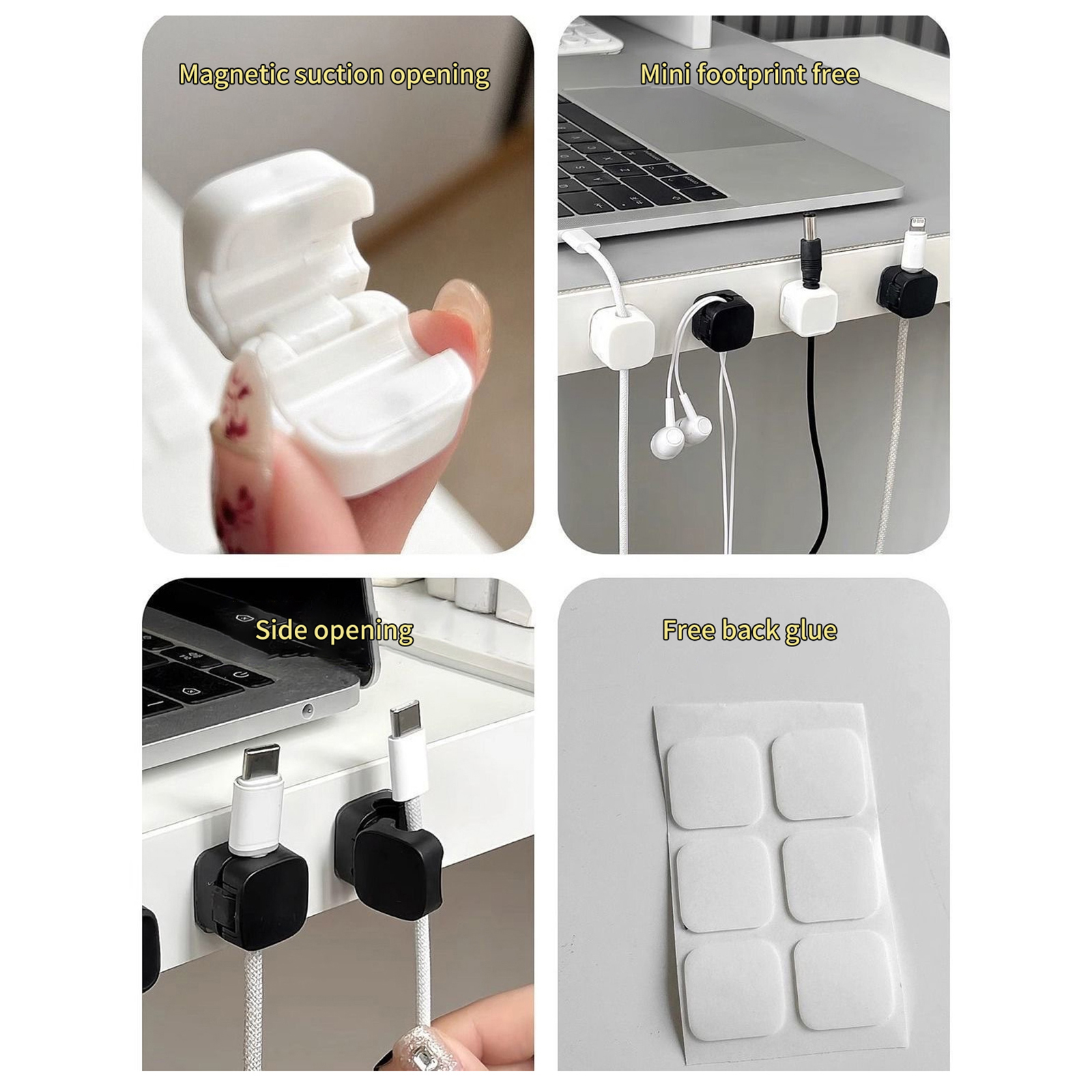 Magnetic suction opening

Mini footprint free

Side opening

Free back glue