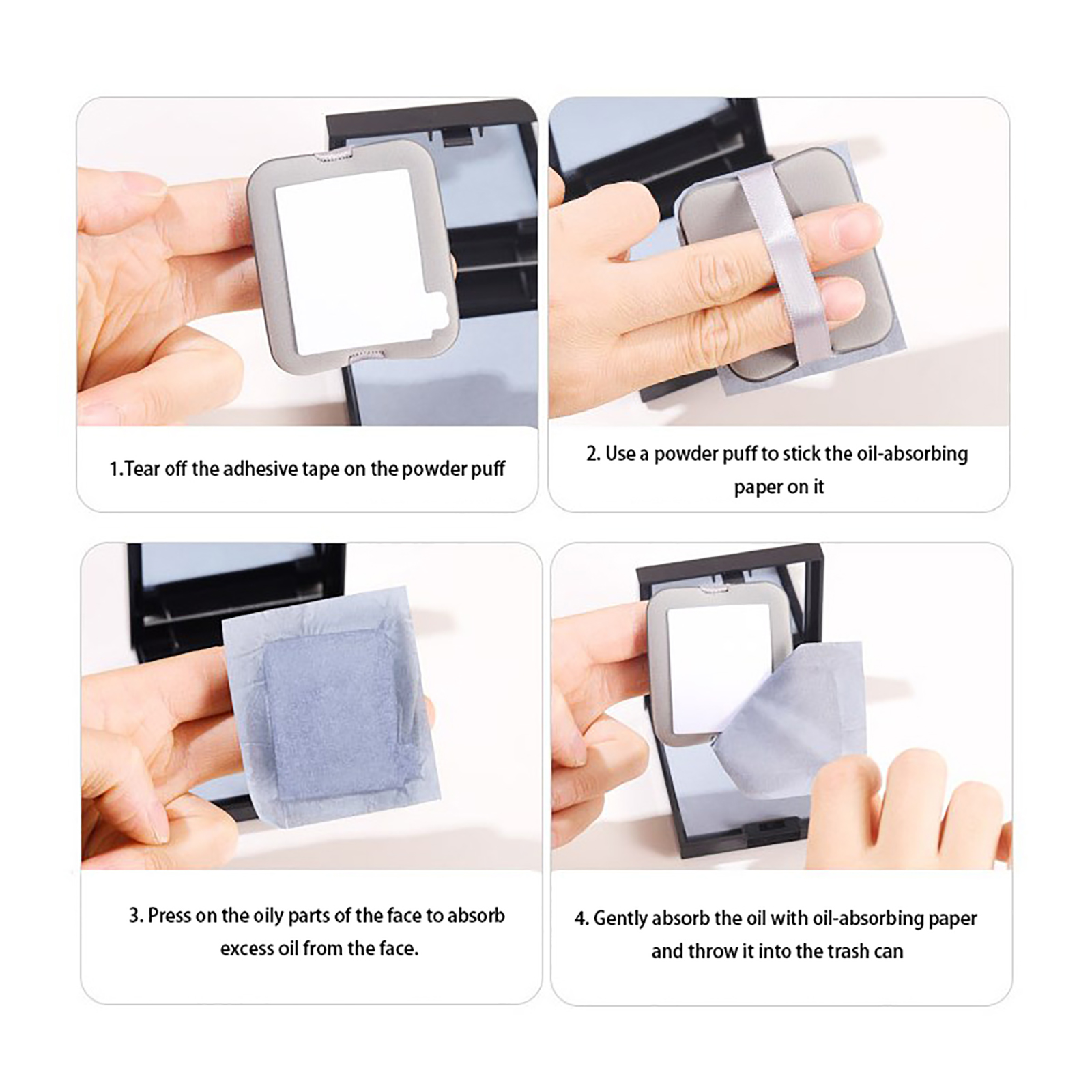 1.Tear off the adhesive tape on the powder puff

2. Use a powder puff to stick the oil-absorbing paper on it

3. Press on the oily parts of the face to absorb excess oil from the face.

4. Gently absorb the oil with oil-absorbing paper and throw it into the trash can