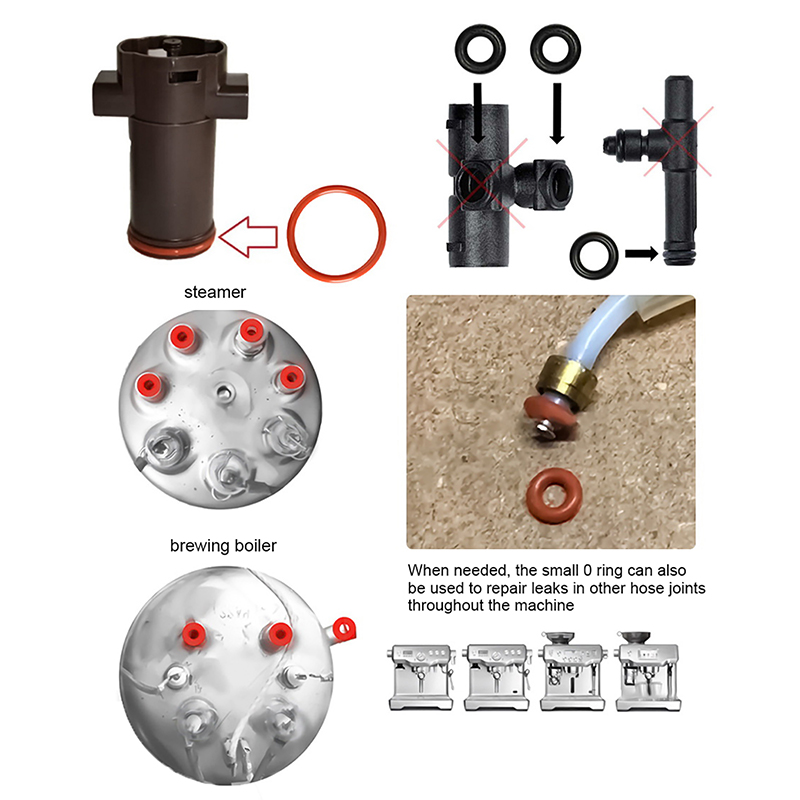 steamer

brewing boiler

When needed, the small 0 ring can also be used to repair leaks in other hose joints throughout the machine