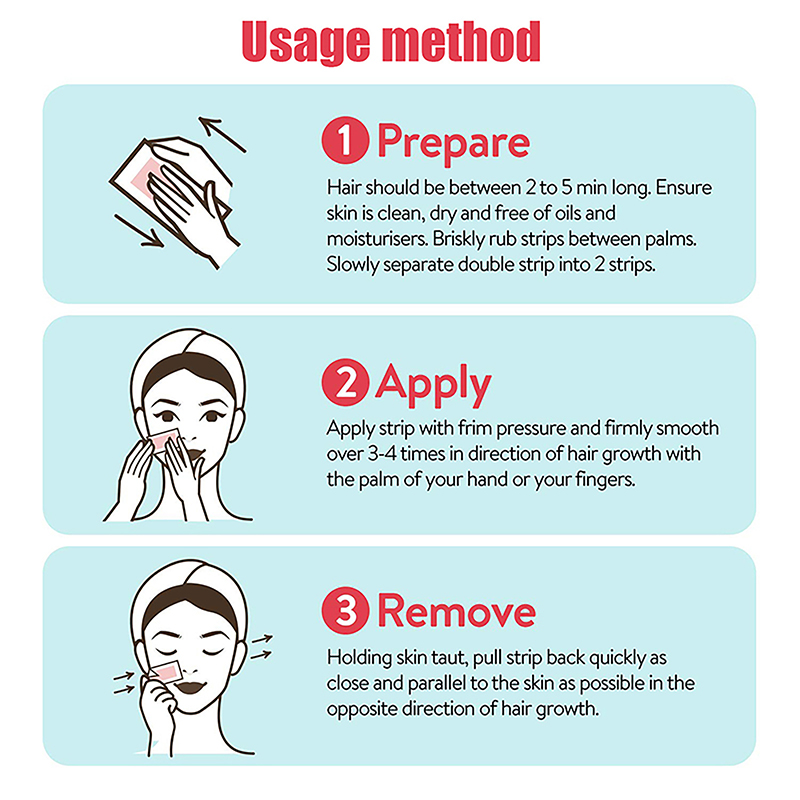 Usage method

1 Prepare

Hair should be between 2 to 5 min long. Ensure skin is clean, dry and free of oils and moisturisers. Briskly rub strips between palms. Slowly separate double strip into 2 strips.

2 Apply

Apply strip with frim pressure and firmly smooth over 3-4 times in direction of hair growth with the palm of your hand or your fingers.

3 Remove

Holding skin taut, pull strip back quickly as close and parallel to the skin as possible in the opposite direction of hair growth.