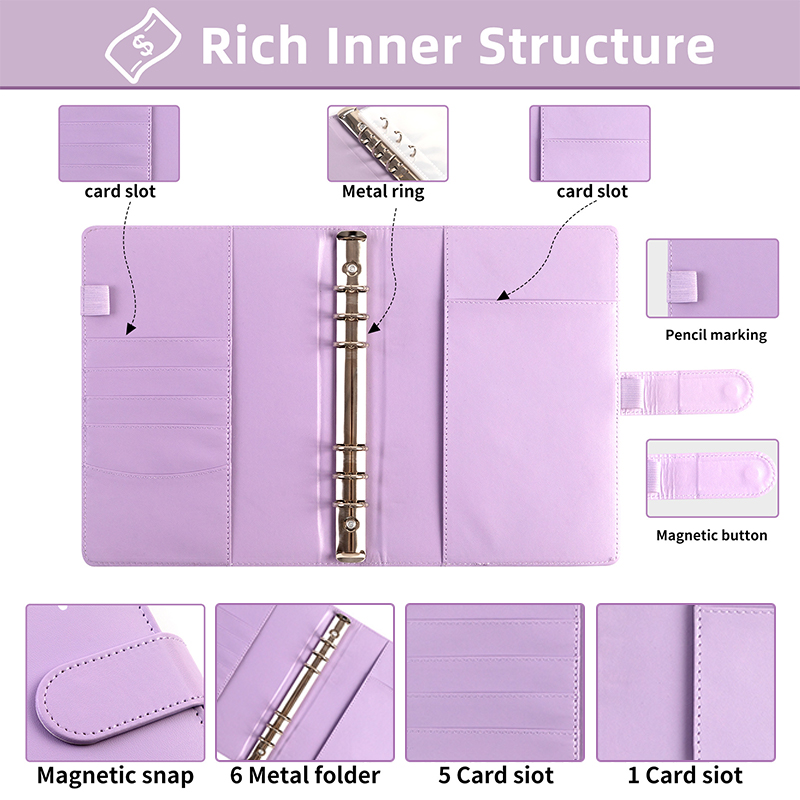 Rich Inner Structure

card slot

Metal ring

card slot

Pencil marking

Magnetic button

Magnetic snap

6 Metal folder

5 Card siot

1 Card siot