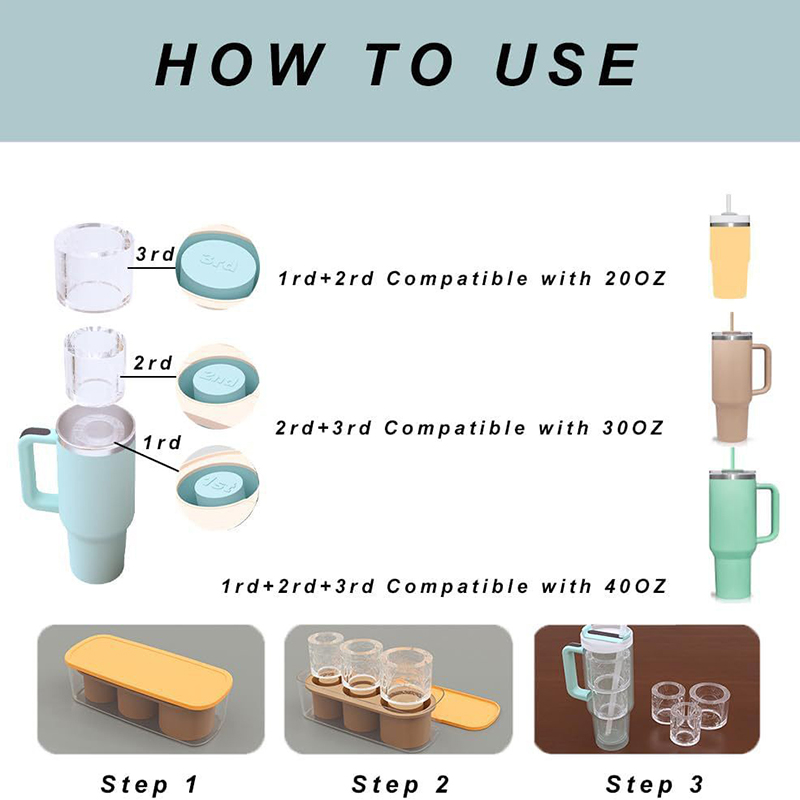 HOW TO USE

3rd

3rd

1rd+2rd Compatible with 20OZ

2rd

2nd

2rd+3rd Compatible with 30OZ

1rd

1st

1rd+2rd+3rd Compatible with 40OZ

Step 1

Step 2

Step 3