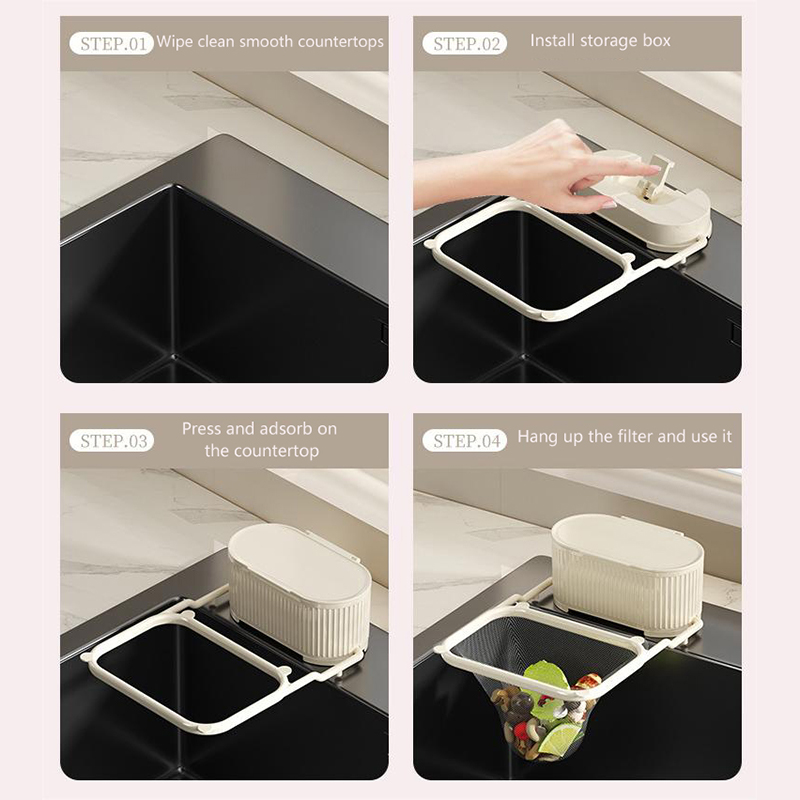 STEP.01 Wipe clean smooth countertops

STEP.02 Install storage box

STEP.03 Press and adsorb on the countertop

STEP.04 Hang up the filter and use it