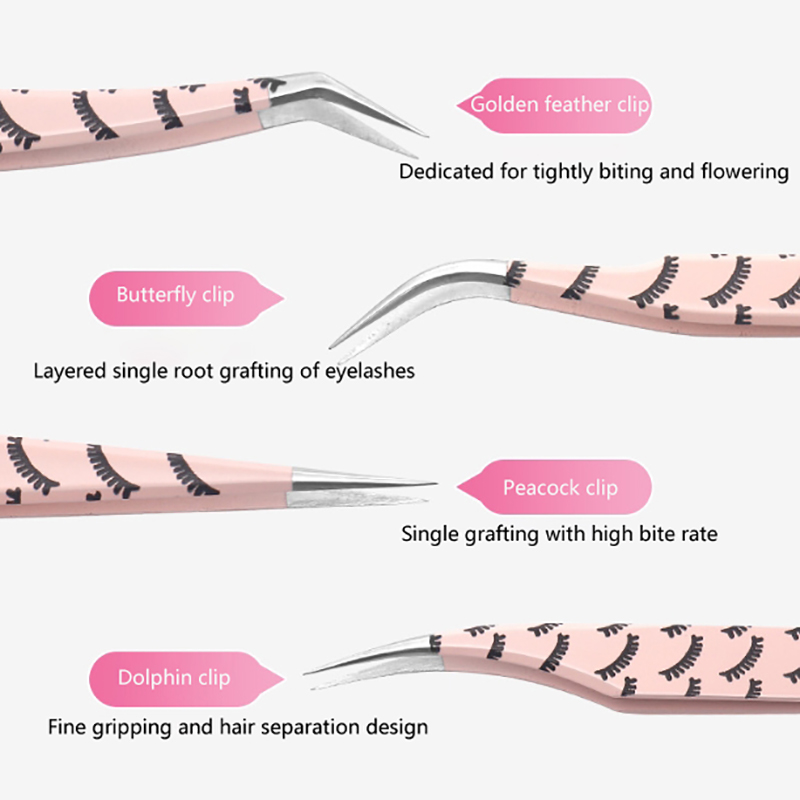 Golden feather clip

Dedicated for tightly biting and flowering

Butterfly clip

Layered single root grafting of eyelashes

Peacock clip

Single grafting with high bite rate

Dolphin clip

Fine gripping and hair separation design