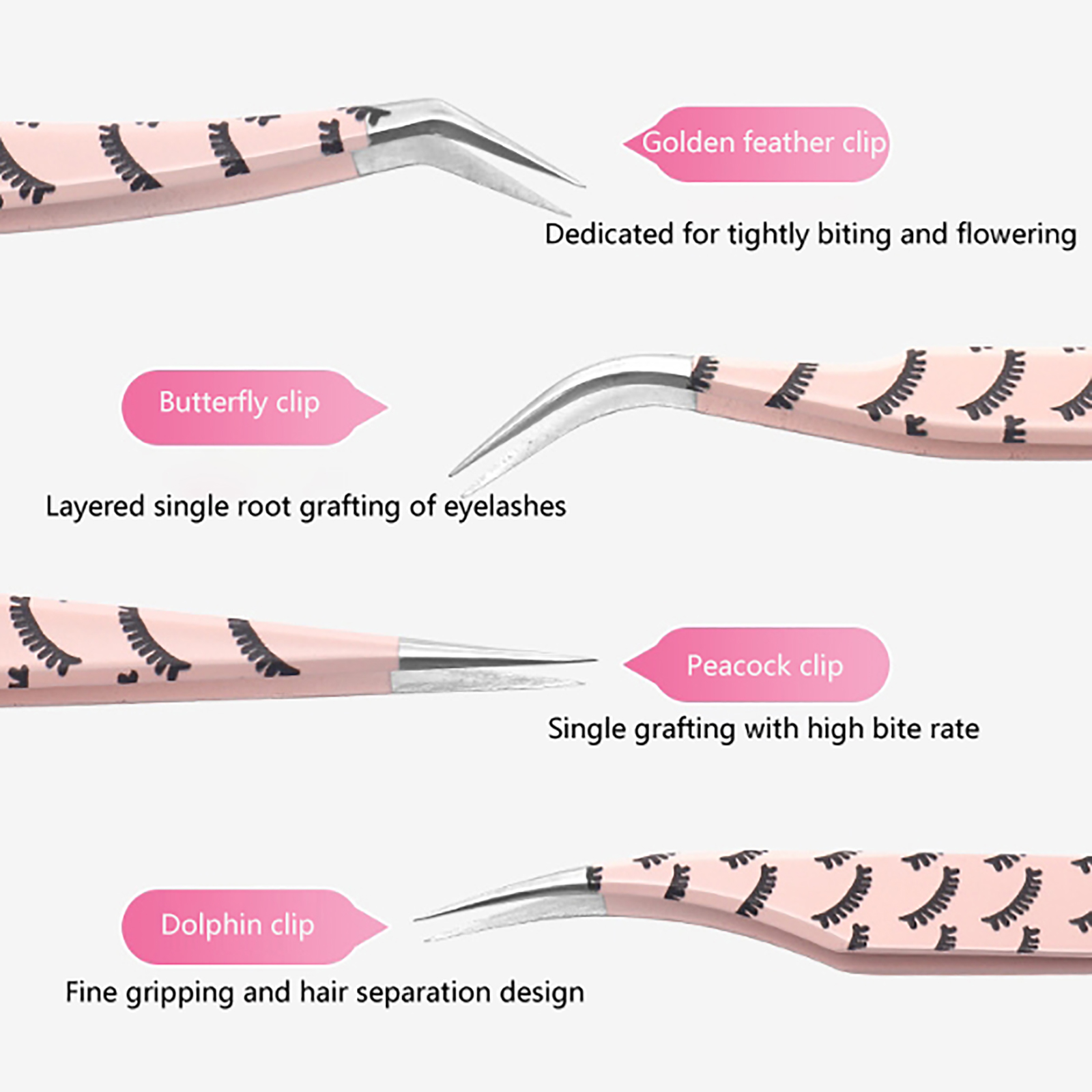 Golden feather clip

Dedicated for tightly biting and flowering

Butterfly clip

Layered single root grafting of eyelashes

Peacock clip

Single grafting with high bite rate

Dolphin clip

Fine gripping and hair separation design