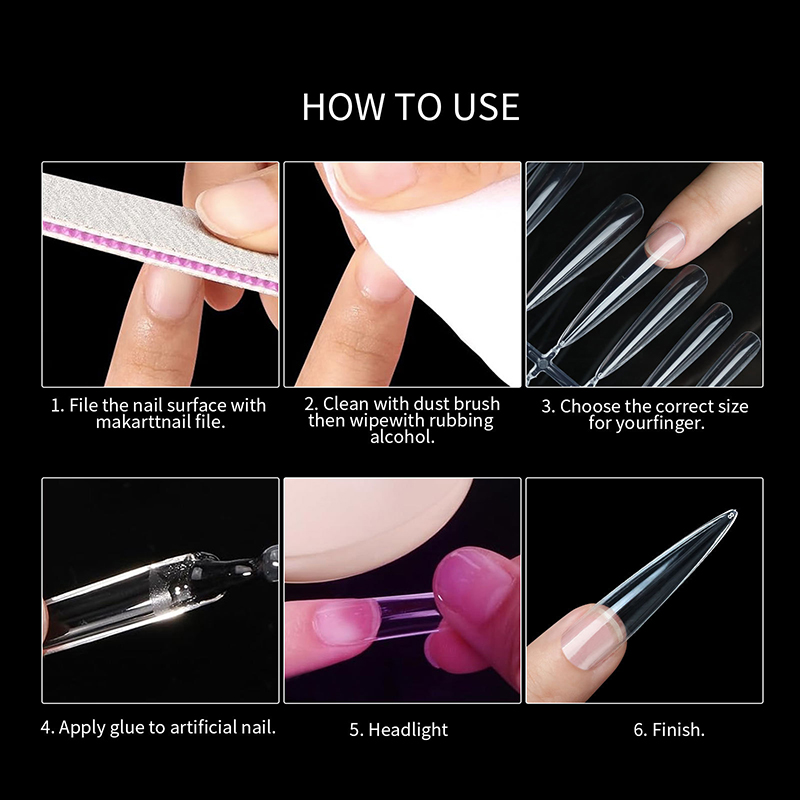 HOW TO USE

1. File the nail surface with makarttnail file.

2. Clean with dust brush then wipewith rubbing alcohol.

3. Choose the correct size for yourfinger.

4. Apply glue to artificial nail.

5. Headlight

6. Finish.