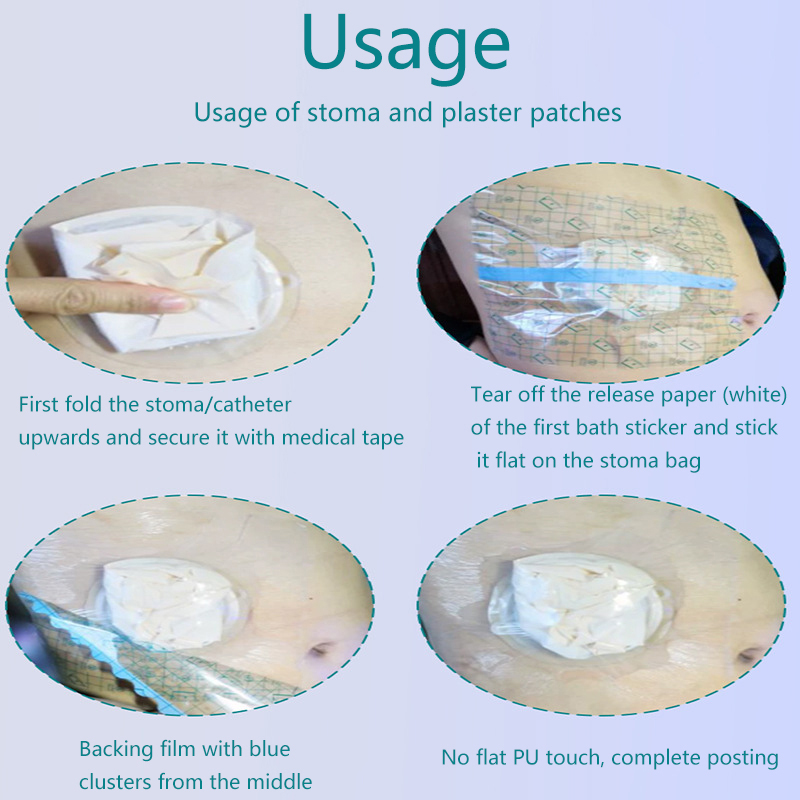 Usage

Usage of stoma and plaster patches

First fold the stoma/catheter upwards and secure it with medical tape

Tear off the release paper (white) of the first bath sticker and stick it flat on the stoma bag

Backing film with blue clusters from the middle

No flat PU touch, complete posting