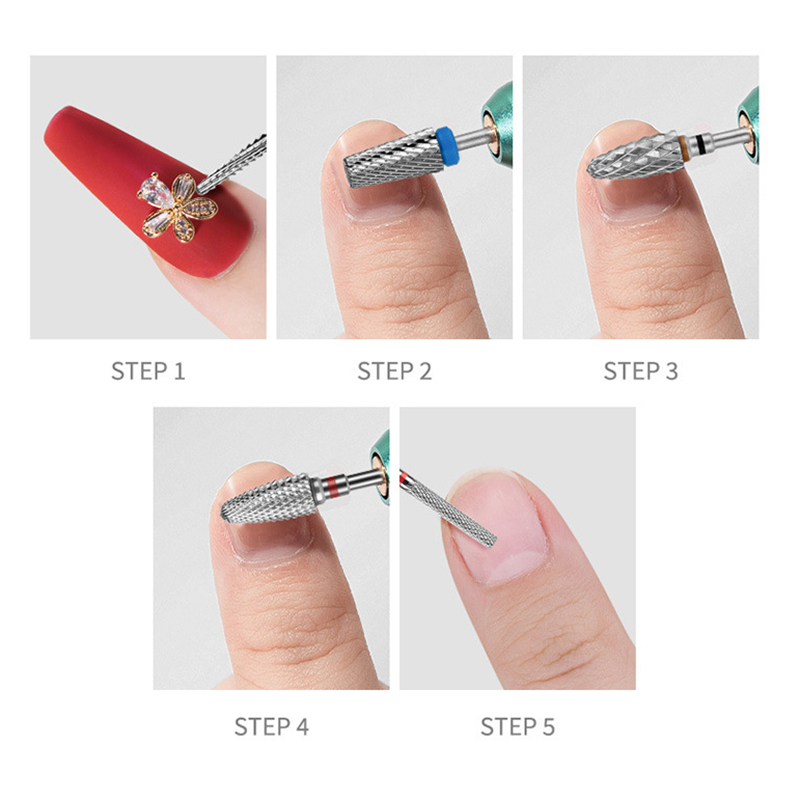 STEP 1

STEP 2

STEP 3

STEP 4

STEP 5