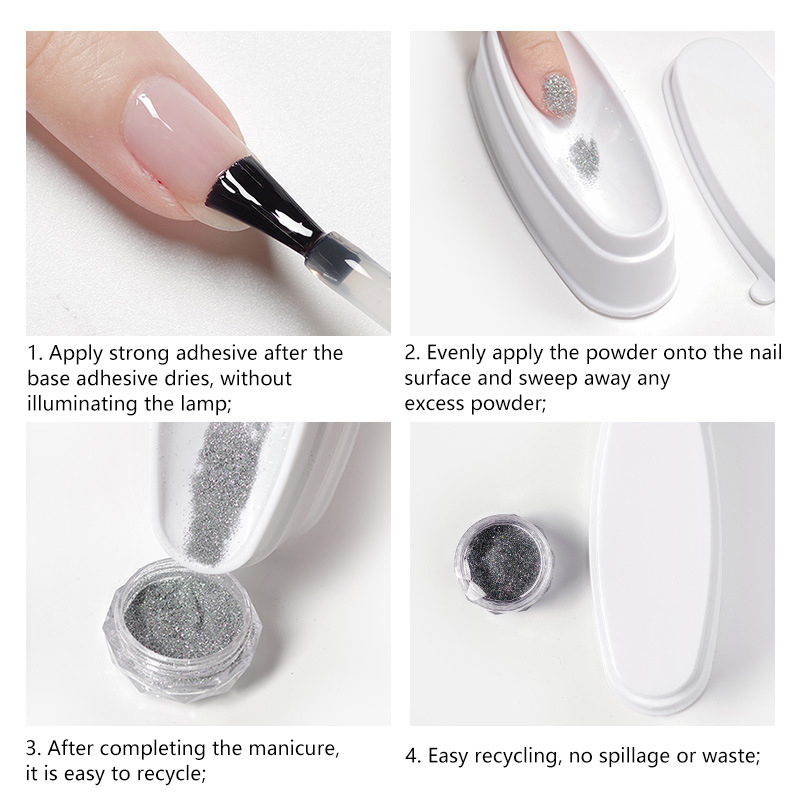 1. Apply strong adhesive after the base adhesive dries, without illuminating the lamp;

2. Evenly apply the powder onto the nail surface and sweep away any excess powder;

3. After completing the manicure, it is easy to recycle;

4. Easy recycling, no spillage or waste;