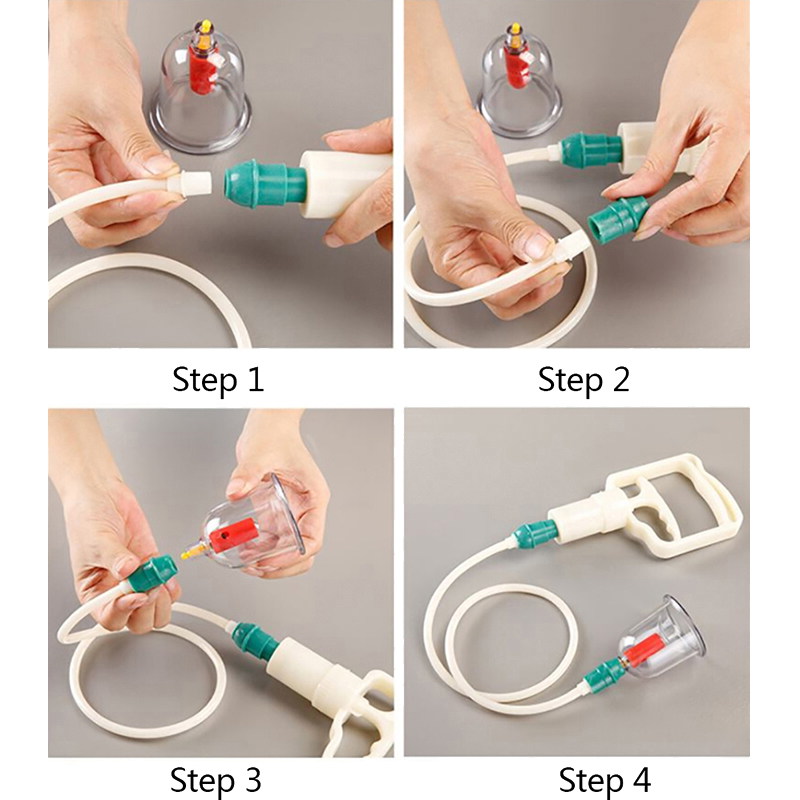 Step 1

Step 2

Step 3

Step 4