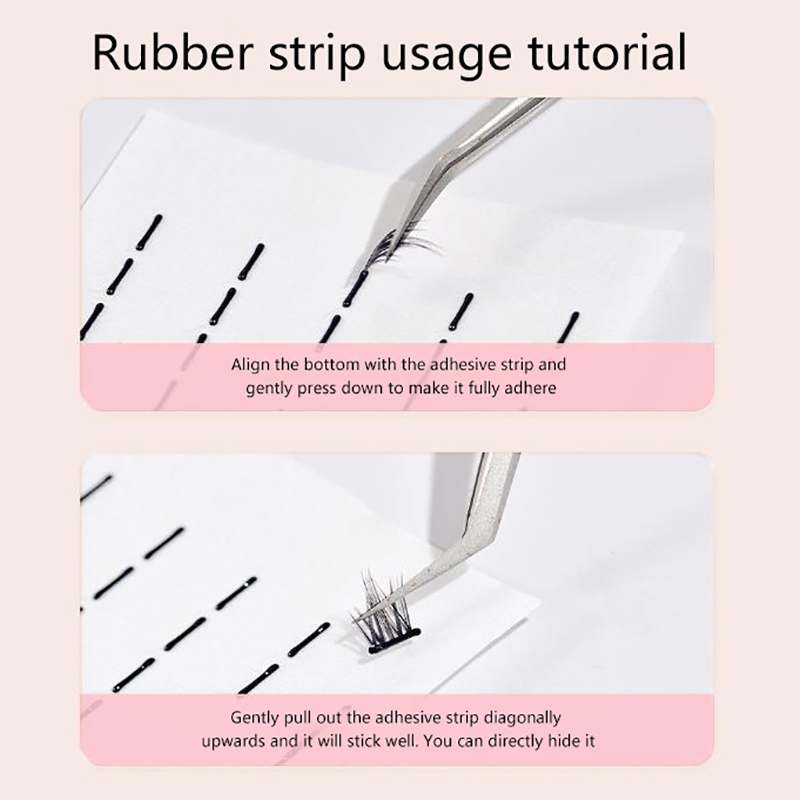 Rubber strip usage tutorial

Align the bottom with the adhesive strip and gently press down to make it fully adhere

Gently pull out the adhesive strip diagonally upwards and it will stick well. You can directly hide it