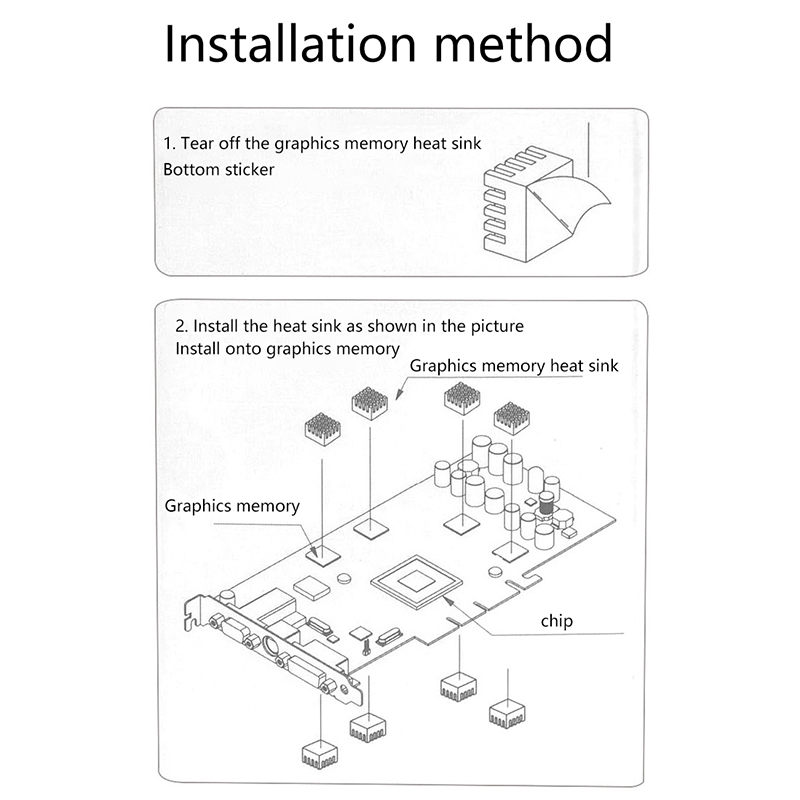 Installation method

1. Tear off the graphics memory heat sink
Bottom sticker

2. Install the heat sink as shown in the picture
Install onto graphics memory

Graphics memory heat sink

Graphics memory

chip