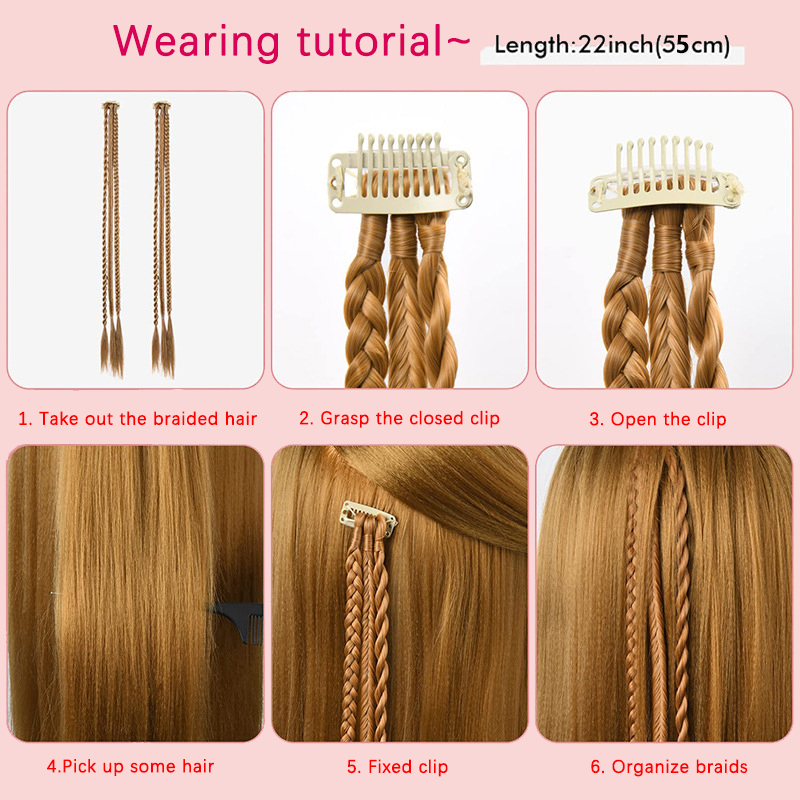 Wearing tutorial~ Length:22inch(55cm)

1. Take out the braided hair

2. Grasp the closed clip

3. Open the clip

4.Pick up some hair

5. Fixed clip

6. Organize braids