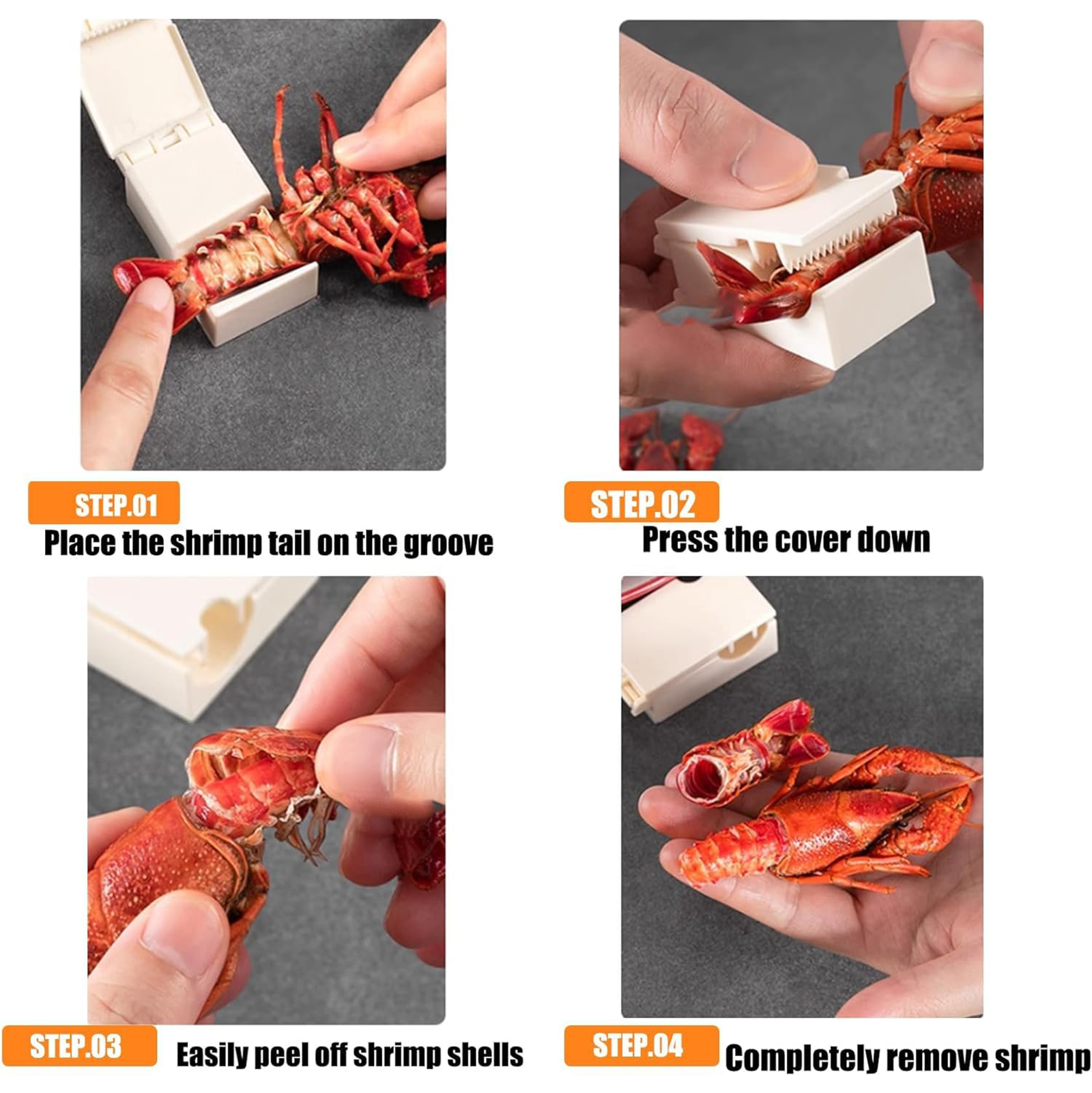 STEP.01
Place the shrimp tail on the groove

STEP.02
Press the cover down

STEP.03
Easily peel off shrimp shells

STEP.04
Completely remove shrimp