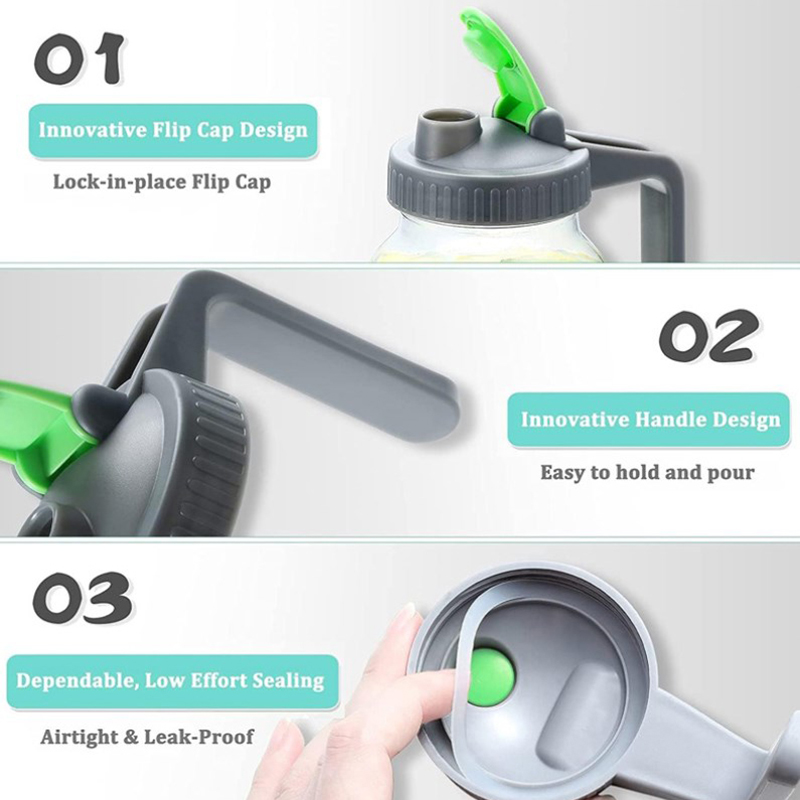 01

Innovative Flip Cap Design

Lock-in-place Flip Cap

02

Innovative Handle Design

Easy to hold and pour

03

Dependable, Low Effort Sealing

Airtight & Leak-Proof