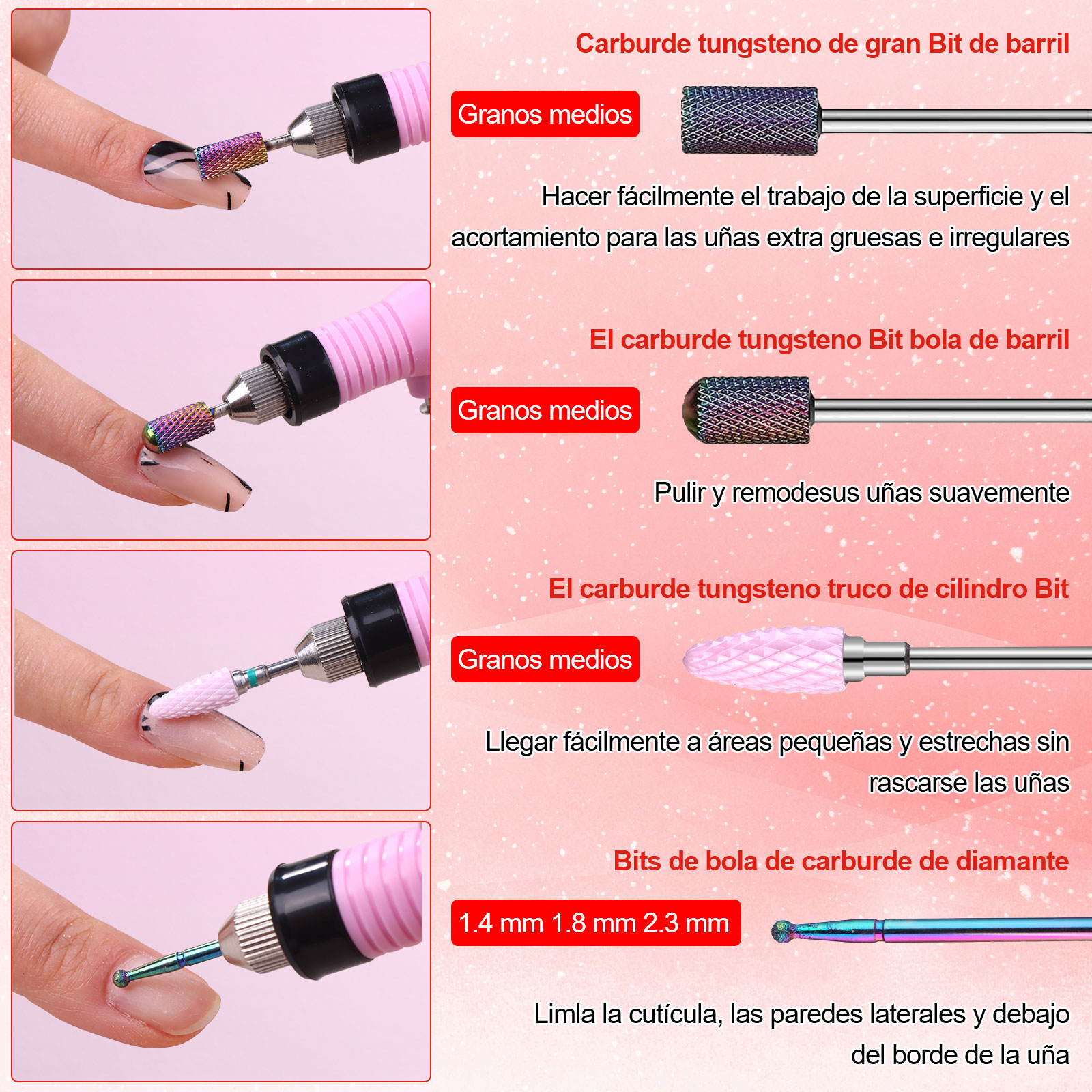 Carburde tungsteno de gran Bit de barril

Granos medios

Hacer fácilmente el trabajo de la superficie y el acortamiento para las uñas extra gruesas e irregulares

El carburde tungsteno Bit bola de barril

Granos medios

Pulir y remodesus uñas suavemente

El carburde tungsteno truco de cilindro Bit

Granos medios

Llegar fácilmente a áreas pequeñas y estrechas sin rascarse las uñas

Bits de bola de carburde de diamante

1.4 mm 1.8 mm 2.3 mm

Limla la cutícula, las paredes laterales y debajo del borde de la uña