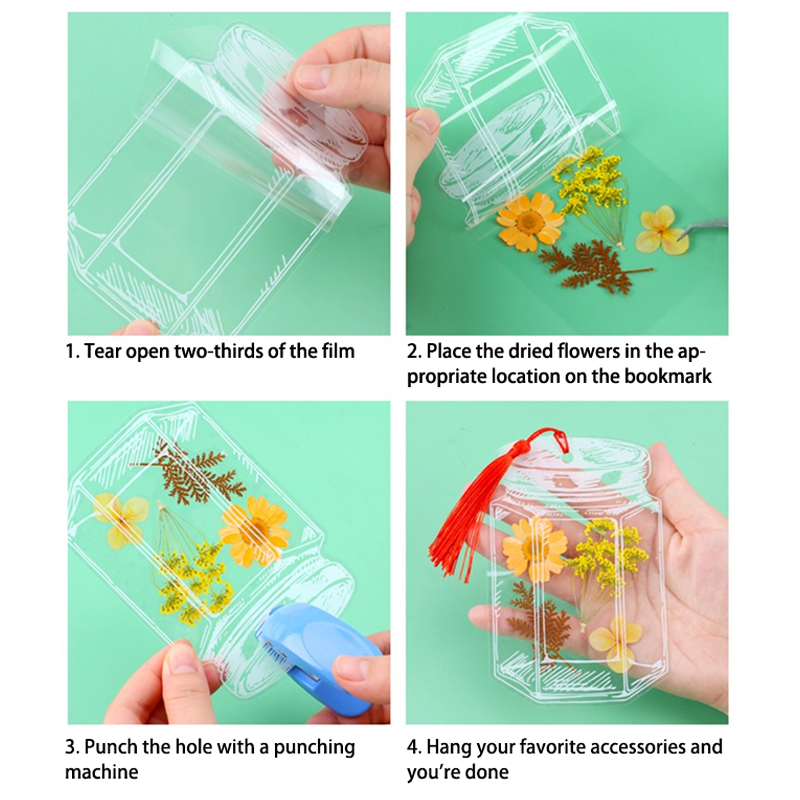 1. Tear open two-thirds of the film

2. Place the dried flowers in the appropriate location on the bookmark

3. Punch the hole with a punching machine

4. Hang your favorite accessories and you're done