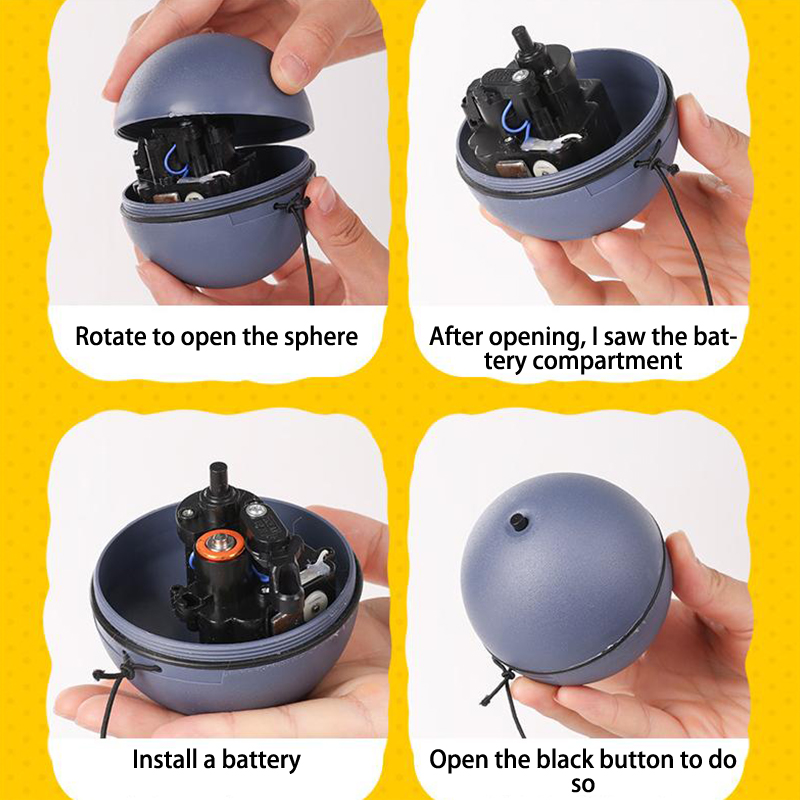 Rotate to open the sphere

After opening, I saw the battery compartment

Install a battery

Open the black button to do so