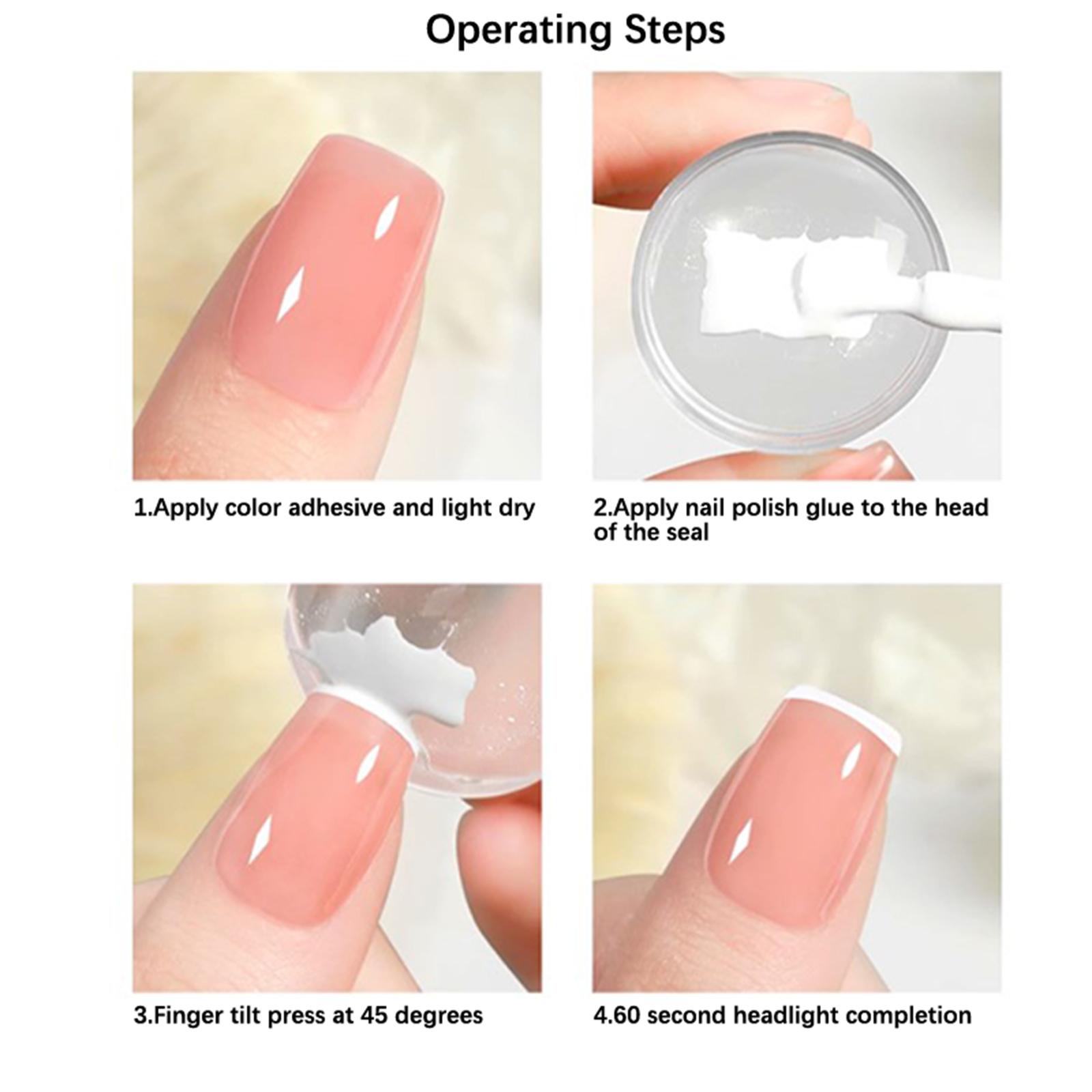 Operating Steps

1.Apply color adhesive and light dry

2.Apply nail polish glue to the head of the seal

3.Finger tilt press at 45 degrees

4.60 second headlight completion