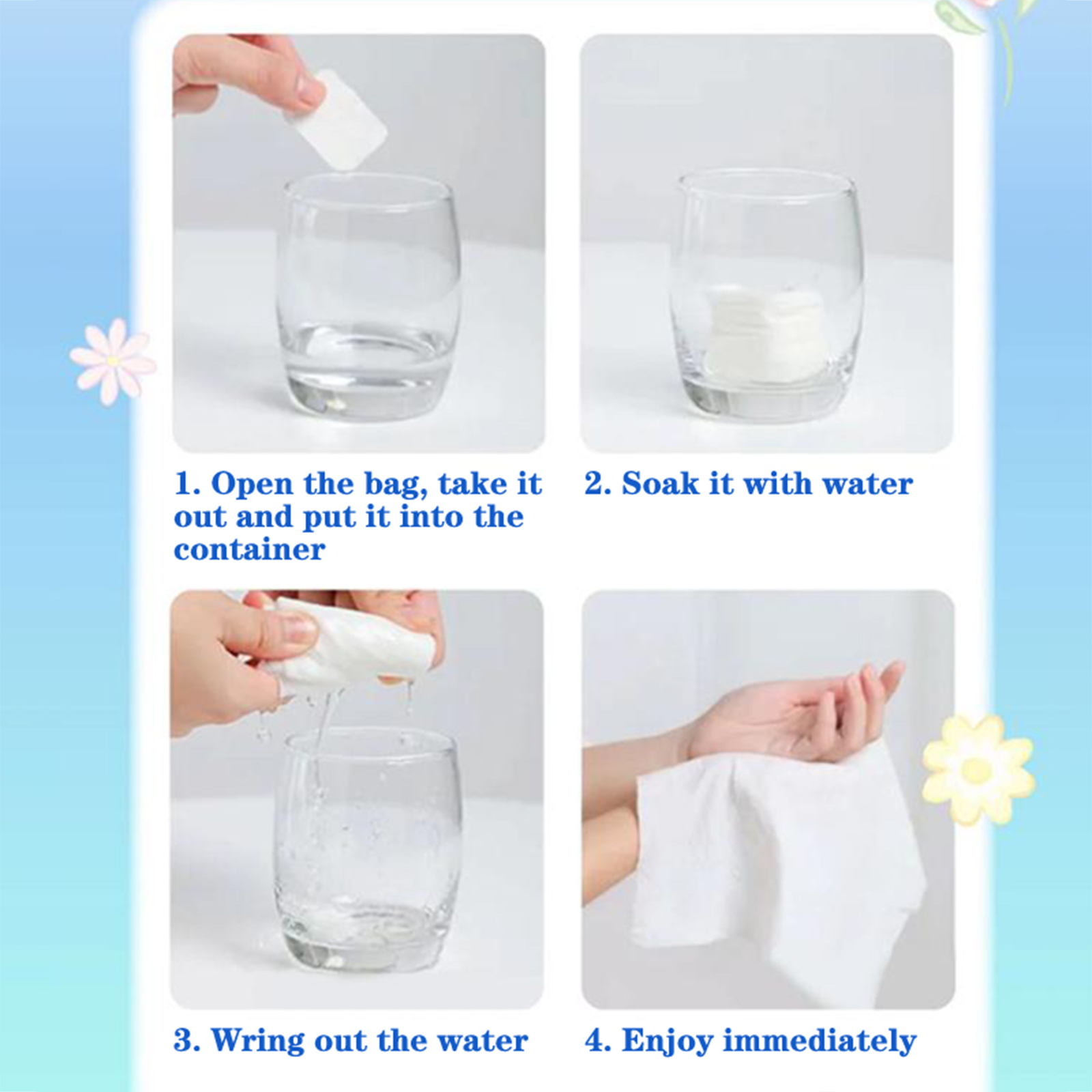 1. Open the bag, take it out and put it into the container

2. Soak it with water

3. Wring out the water

4. Enjoy immediately