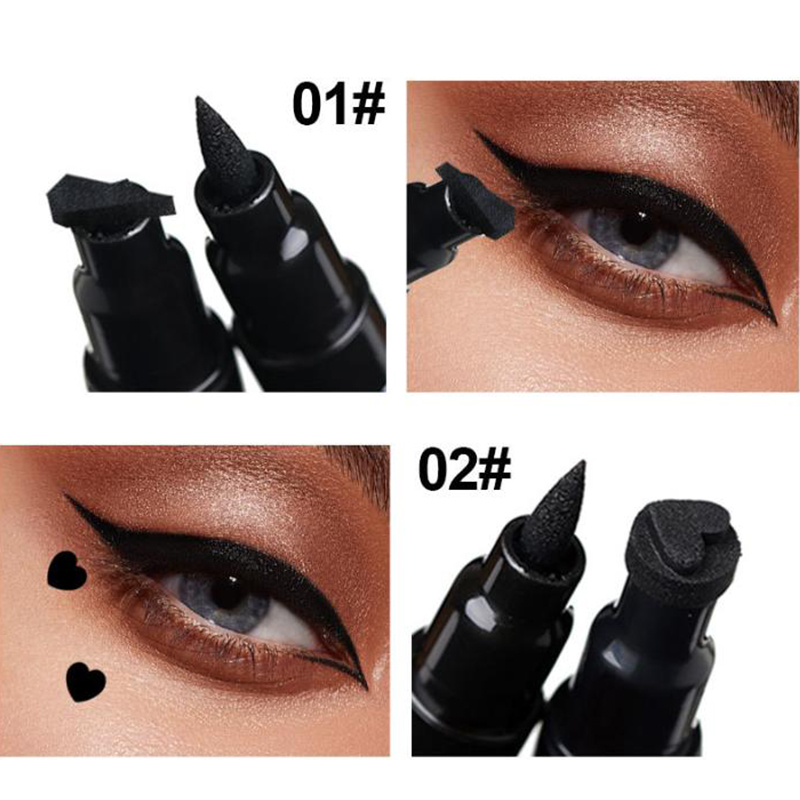 01#

02#