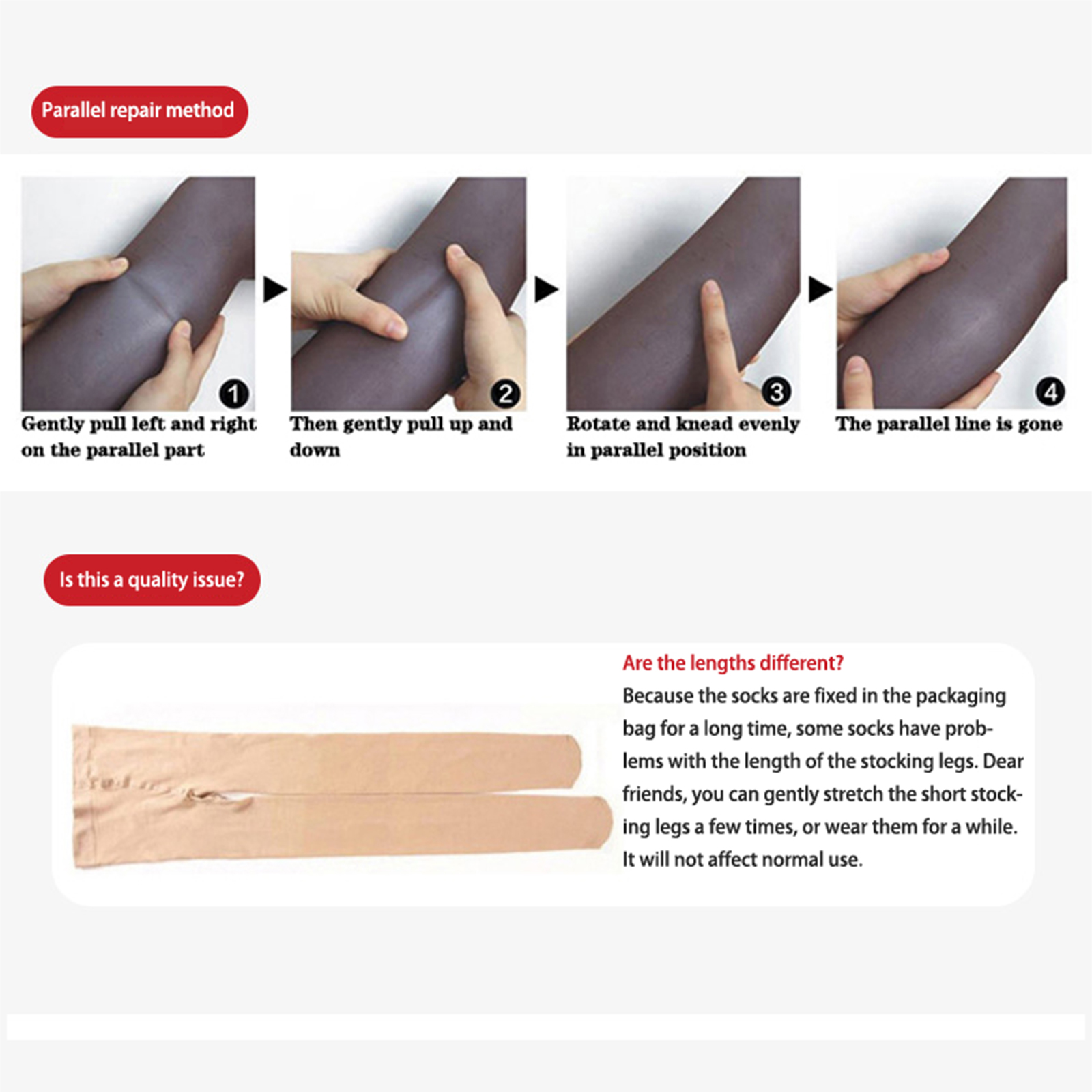 Parallel repair method

1
Gently pull left and right on the parallel part

2
Then gently pull up and down

3
Rotate and knead evenly in parallel position

4
The parallel line is gone

Is this a quality issue?

Are the lengths different?

Because the socks are fixed in the packaging bag for a long time, some socks have problems with the length of the stocking legs. Dear friends, you can gently stretch the short stocking legs a few times, or wear them for a while. It will not affect normal use.