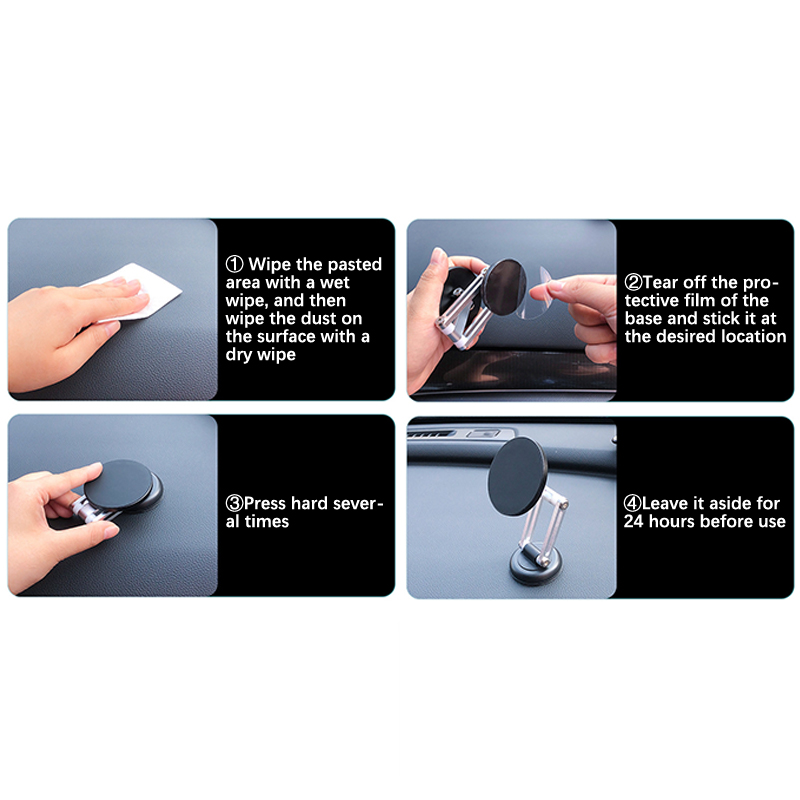 ① Wipe the pasted area with a wet wipe, and then wipe the dust on the surface with a dry wipe

②Tear off the protective film of the base and stick it at the desired location

③Press hard several times

④Leave it aside for 24 hours before use